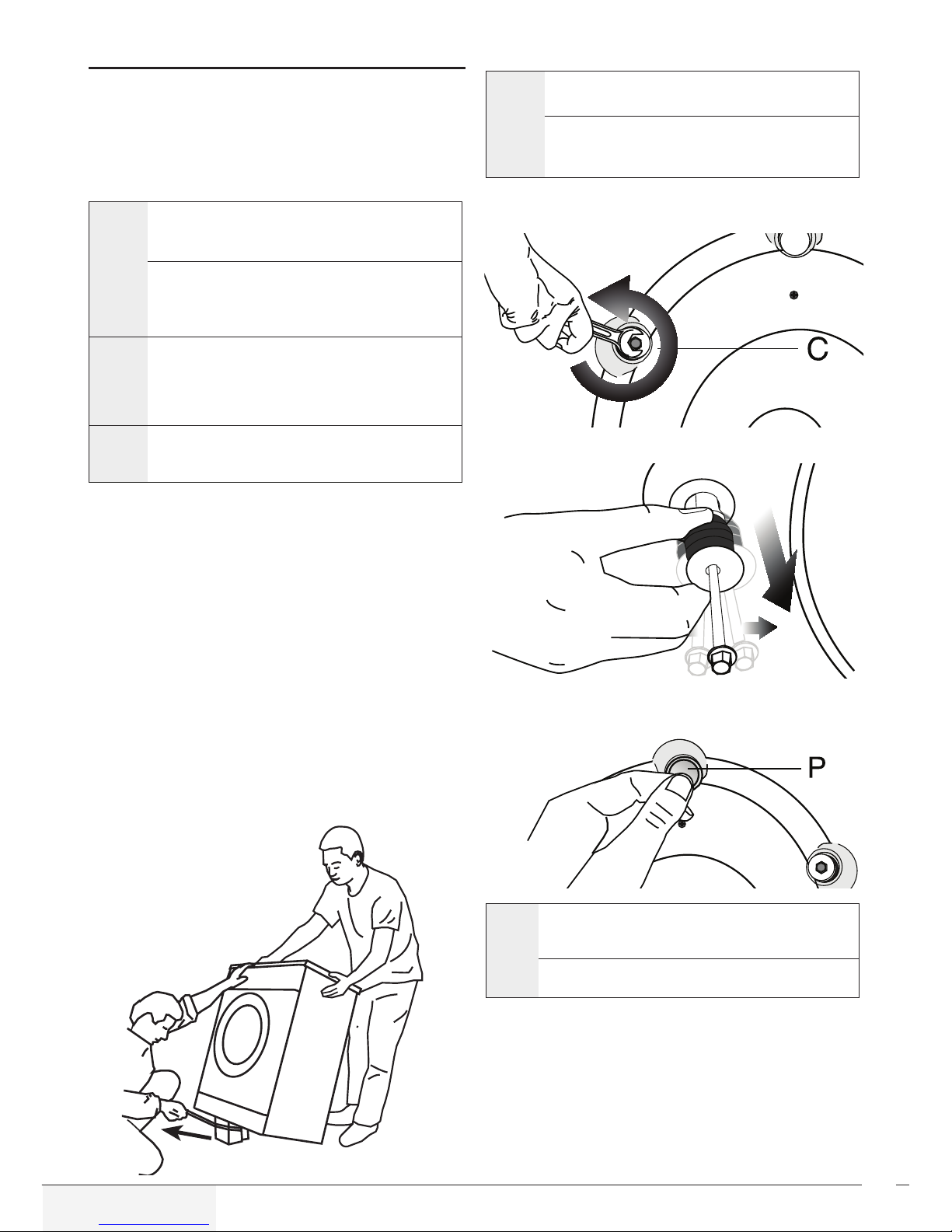 C

P