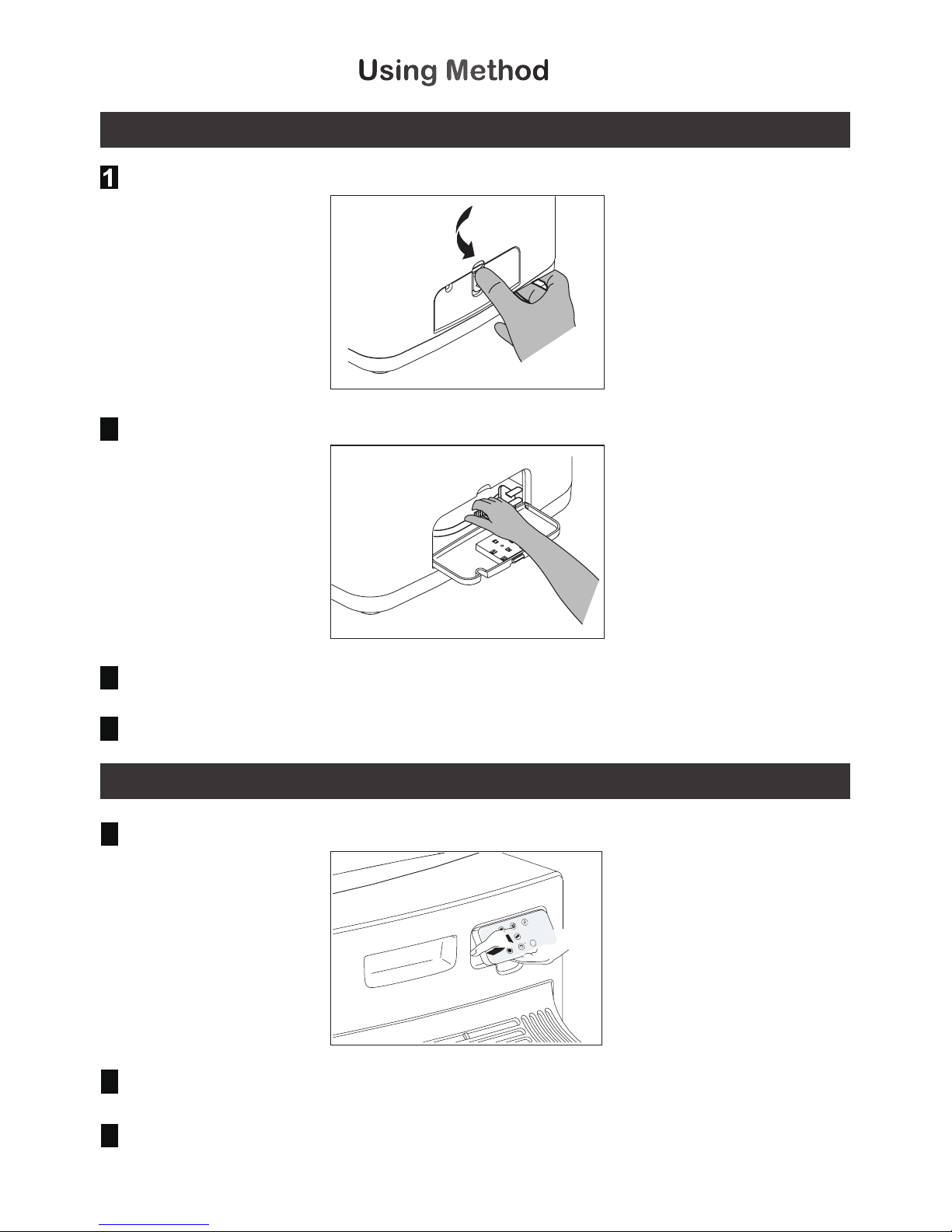 Using Method

1