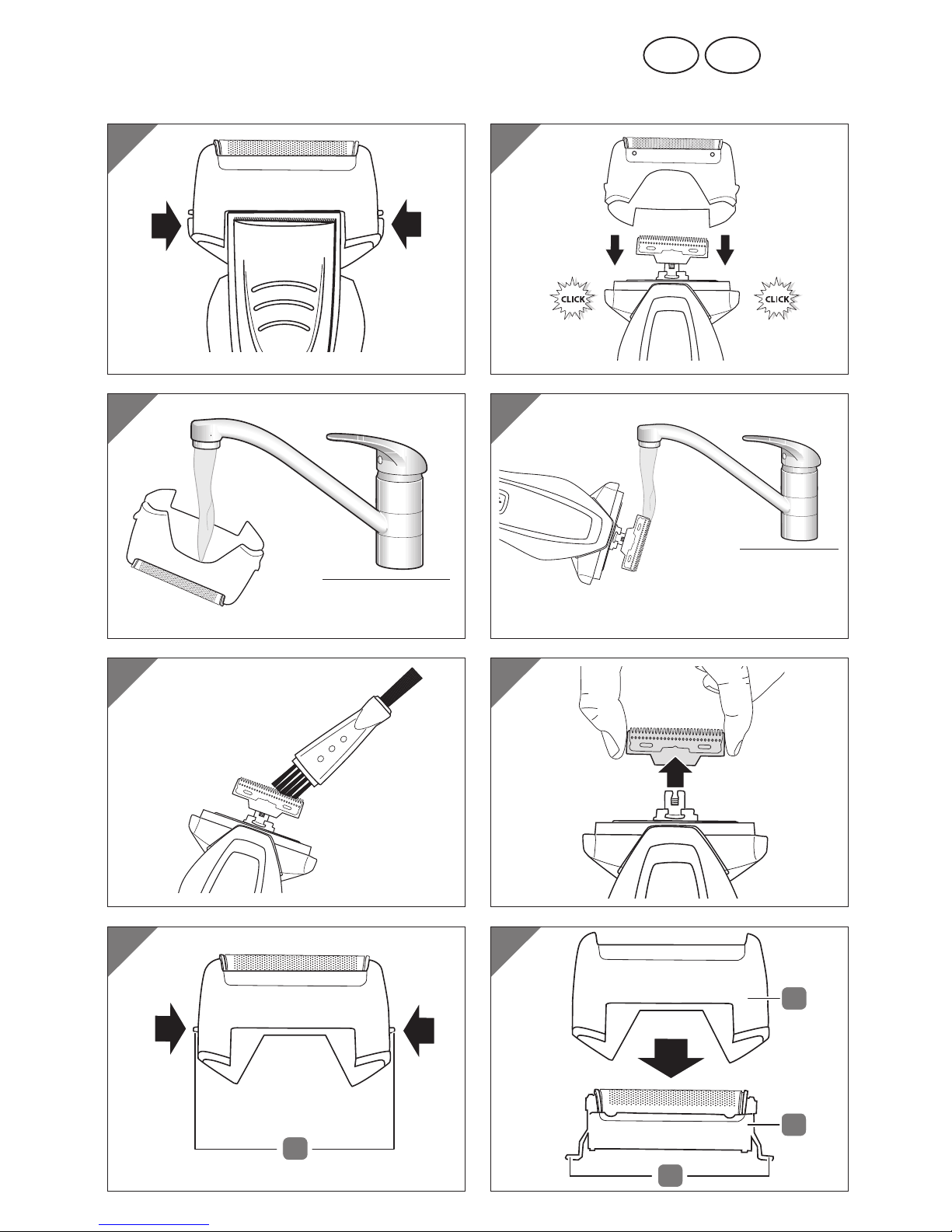 CLICK

CLICK