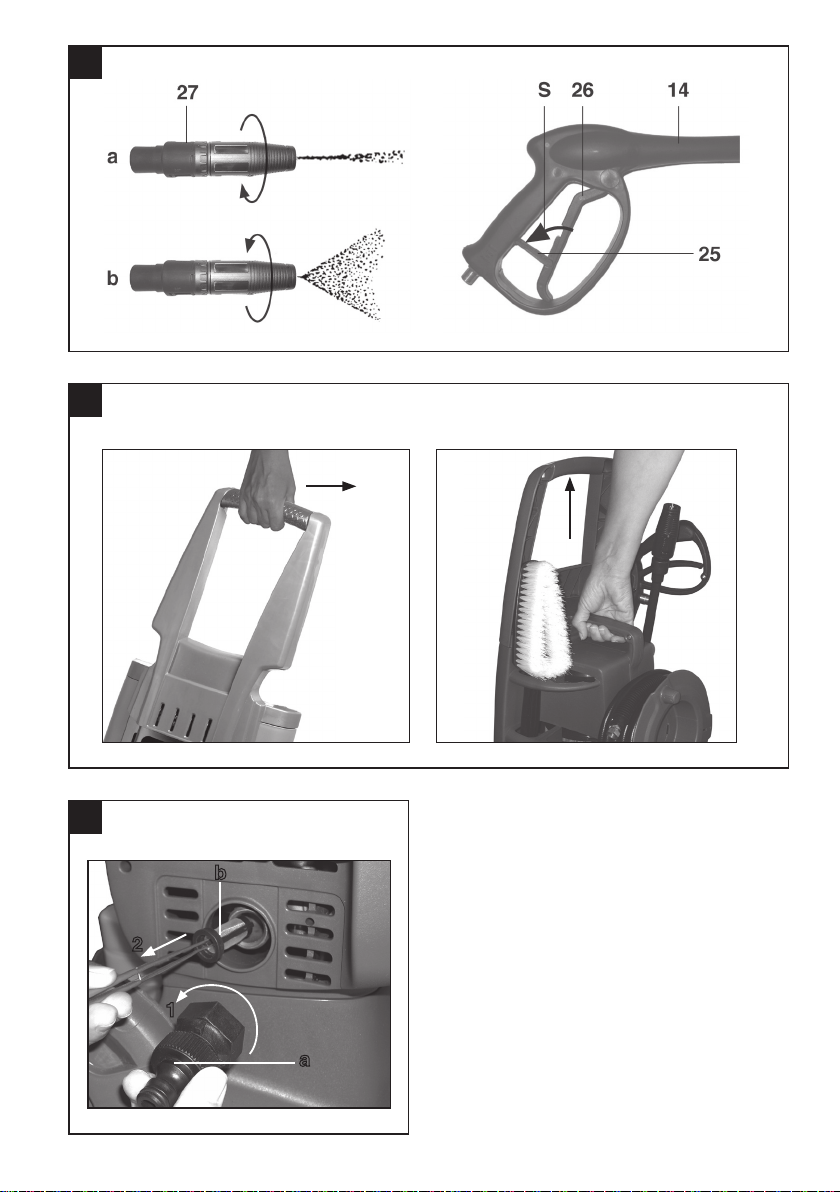 27
a
b
S 26 14
25

b
2
1
a