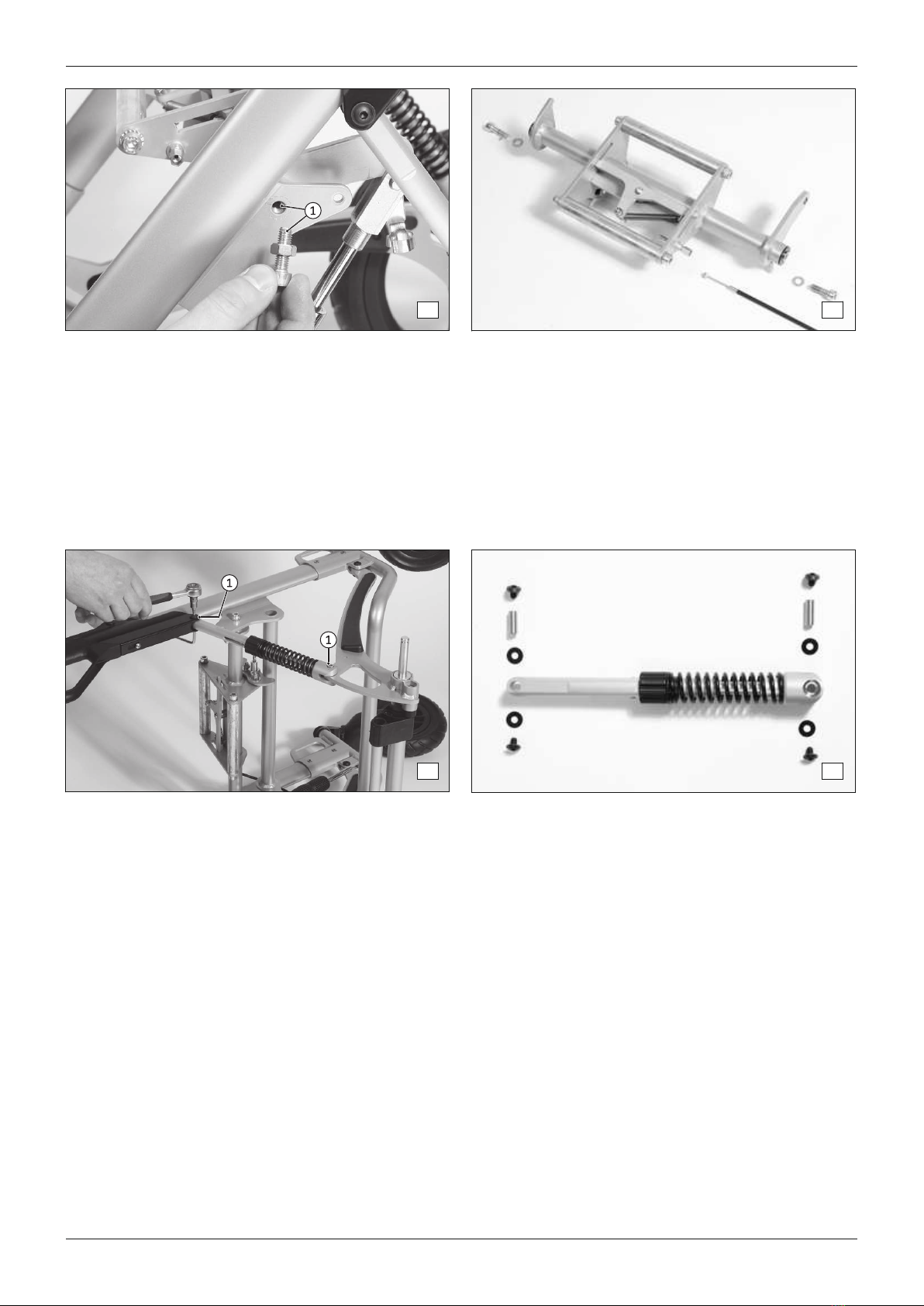 1

1

1