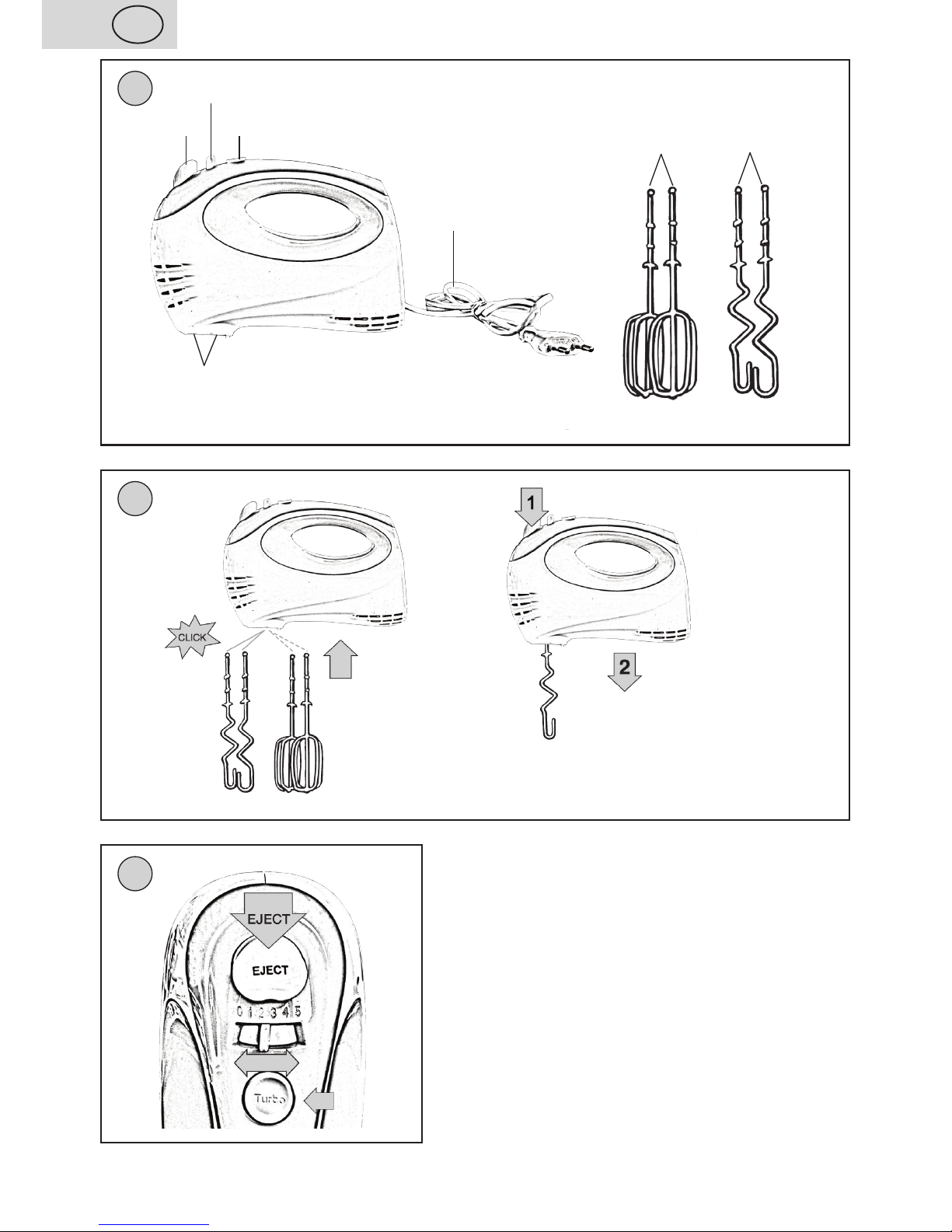 CLICK

1

2

EJECT

EJECT

0 1 2 3 4 5

Turbo