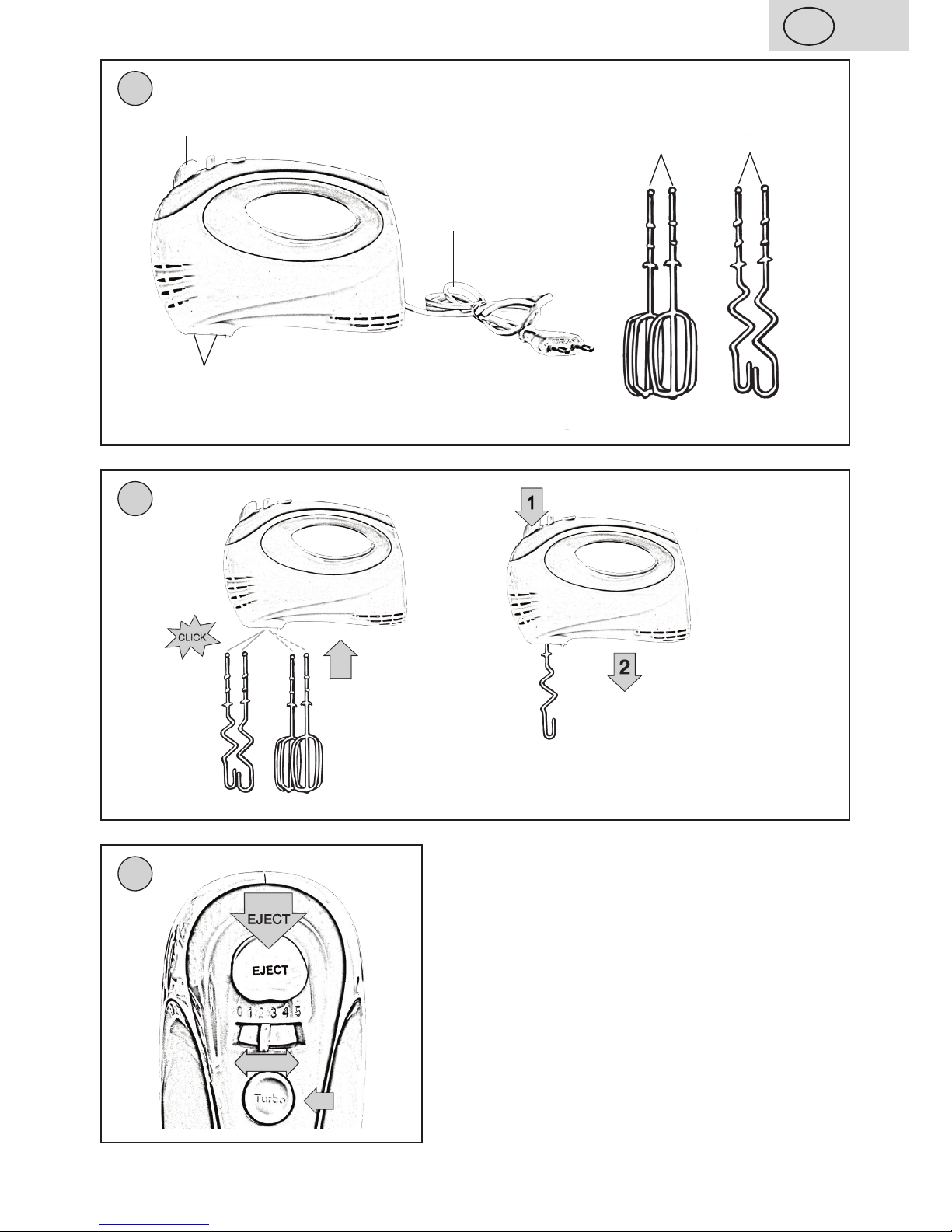 CLICK

1

2

EJECT

EJECT

0 1 2 3 4 5

Turbo