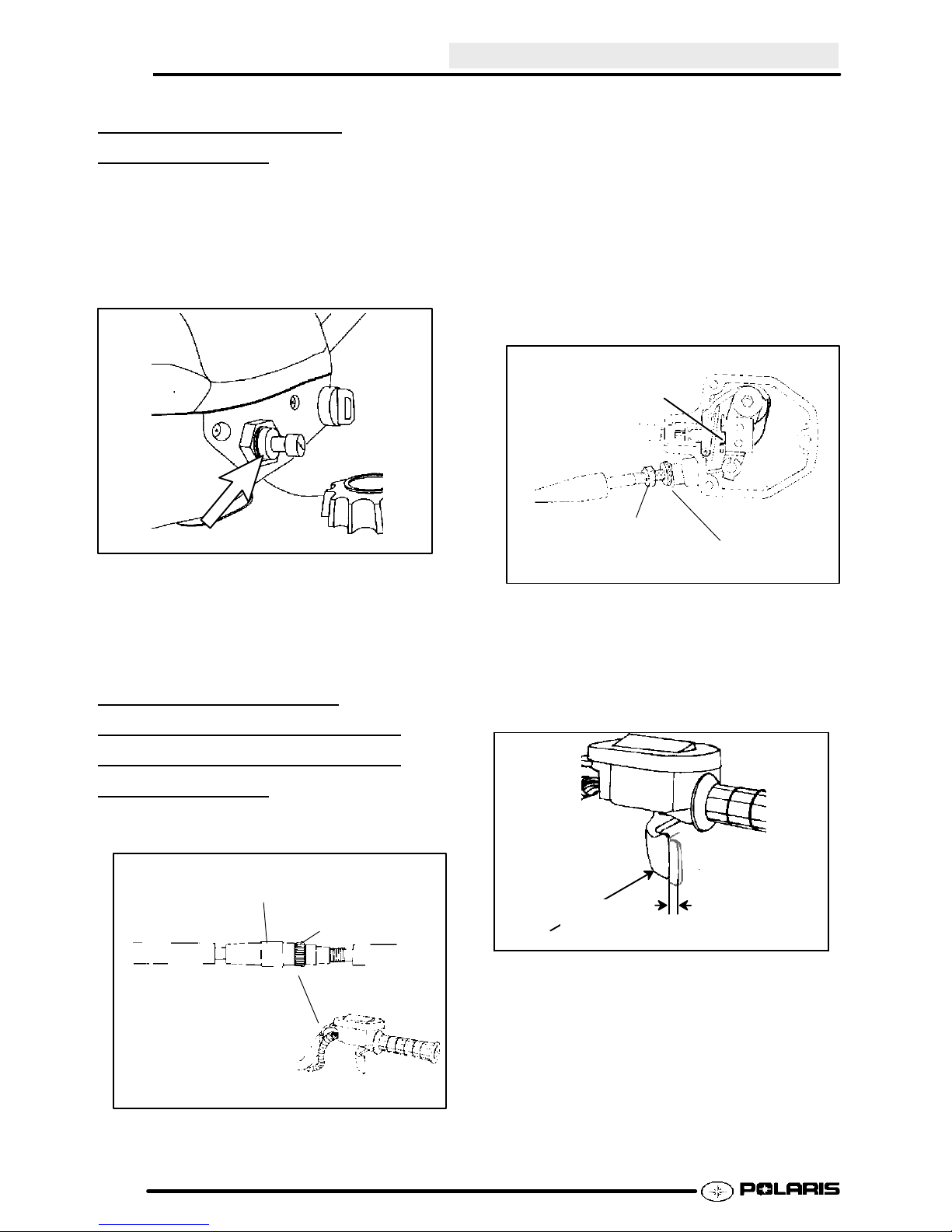 POLARIS