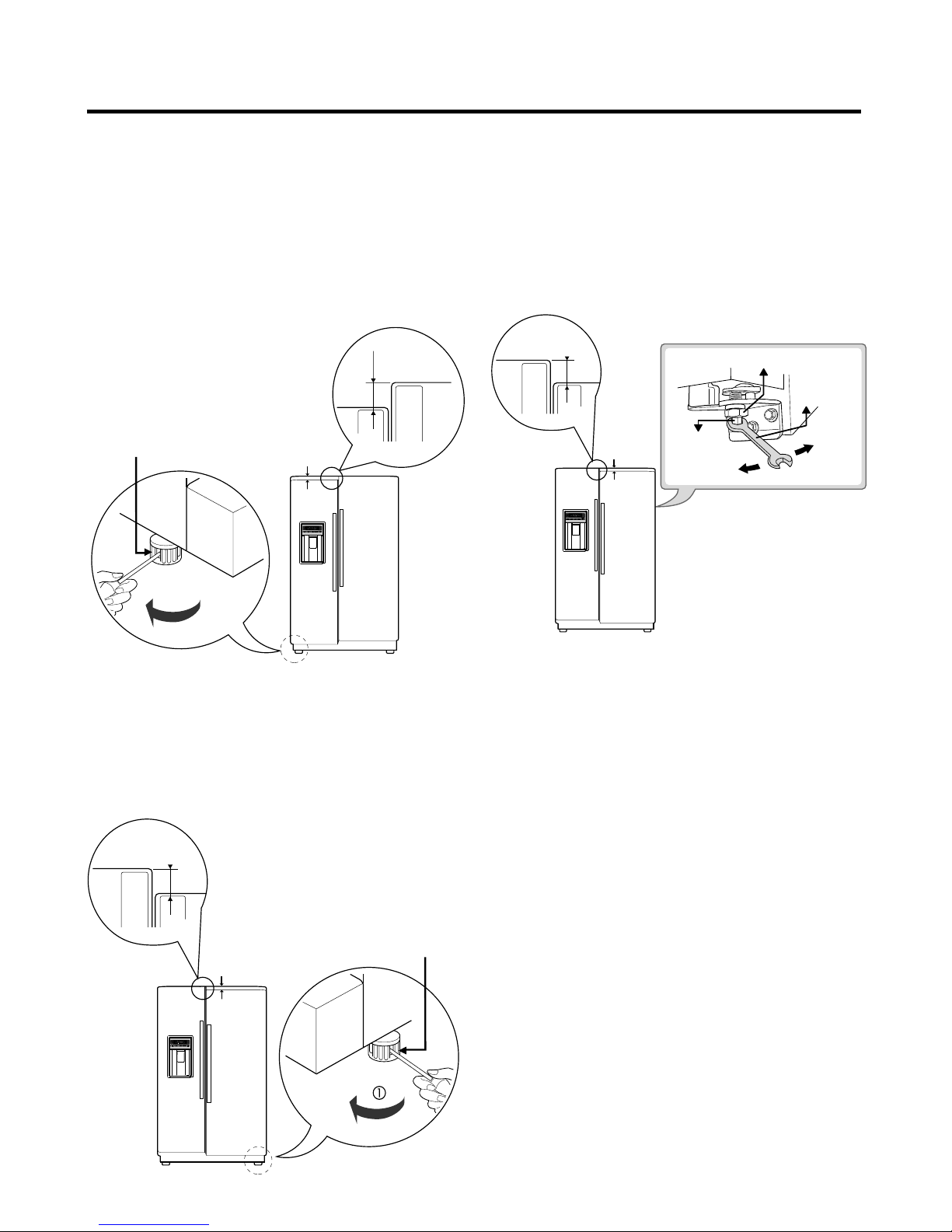 ①