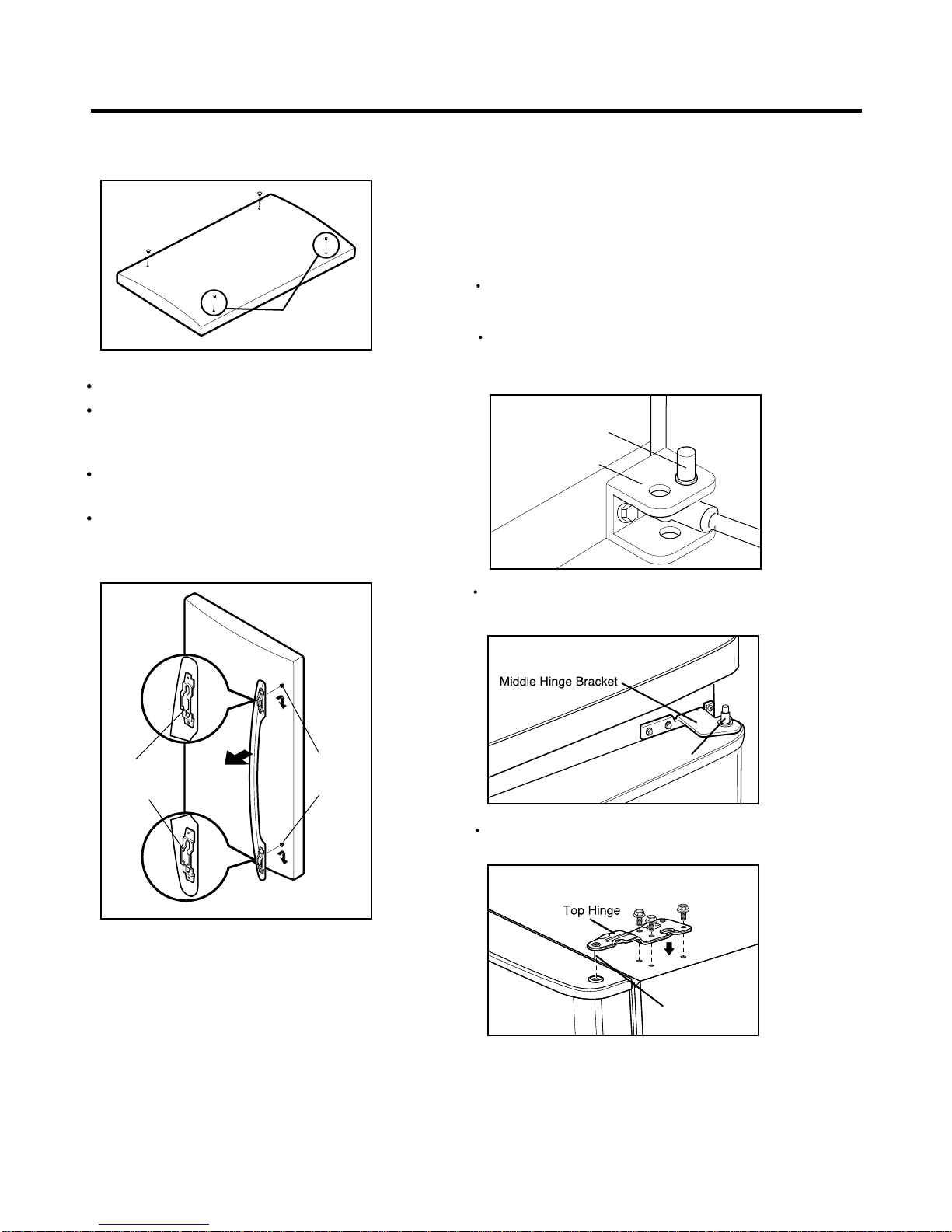 Middle Hinge Bracket

Top Hinge