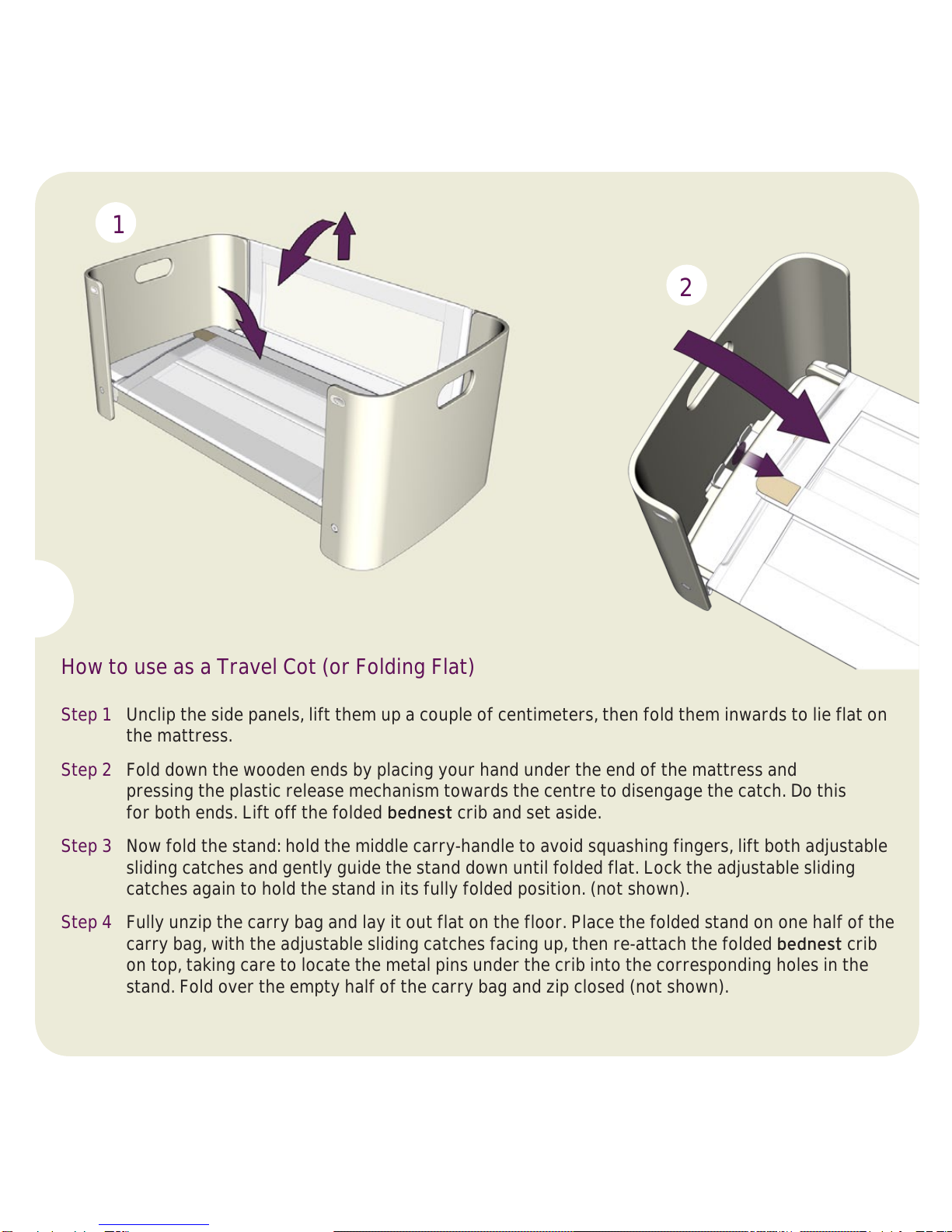 1

2

How to use as a Travel Cot (or Folding Flat)

Step 1 Unclip the side panels, lift them up a couple of centimeters, then fold them inwards to lie flat on the mattress.

Step 2 Fold down the wooden ends by placing your hand under the end of the mattress and pressing the plastic release mechanism towards the centre to disengage the catch. Do this for both ends. Lift off the folded bednest crib and set aside.

Step 3 Now fold the stand: hold the middle carry-handle to avoid squashing fingers, lift both adjustable sliding catches and gently guide the stand down until folded flat. Lock the adjustable sliding catches again to hold the stand in its fully folded position. (not shown).

Step 4 Fully unzip the carry bag and lay it out flat on the floor. Place the folded stand on one half of the carry bag, with the adjustable sliding catches facing up, then re-attach the folded bednest crib on top, taking care to locate the metal pins under the crib into the corresponding holes in the stand. Fold over the empty half of the carry bag and zip closed (not shown).