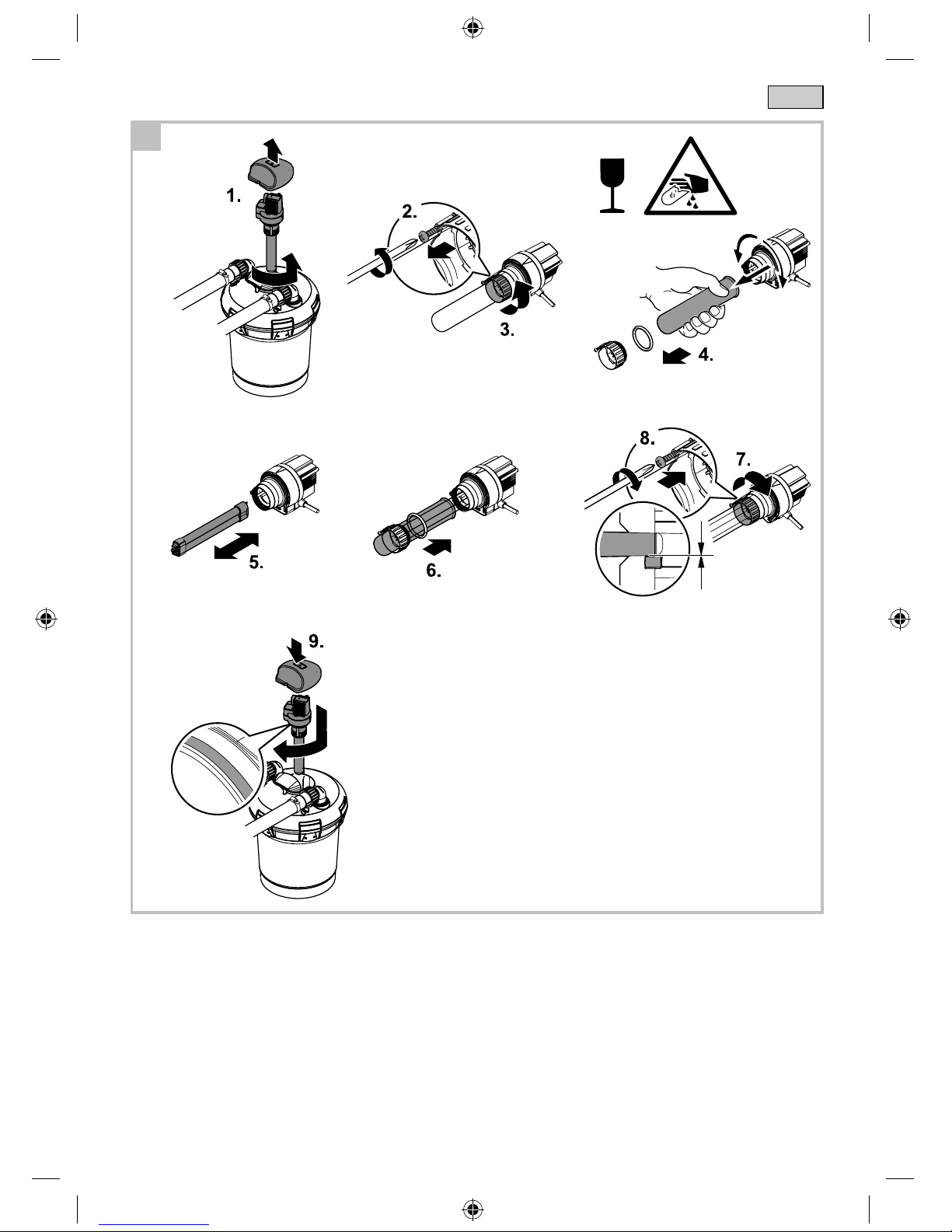 1.

2.

3.

4.

5.

6.

8.

7.

9.