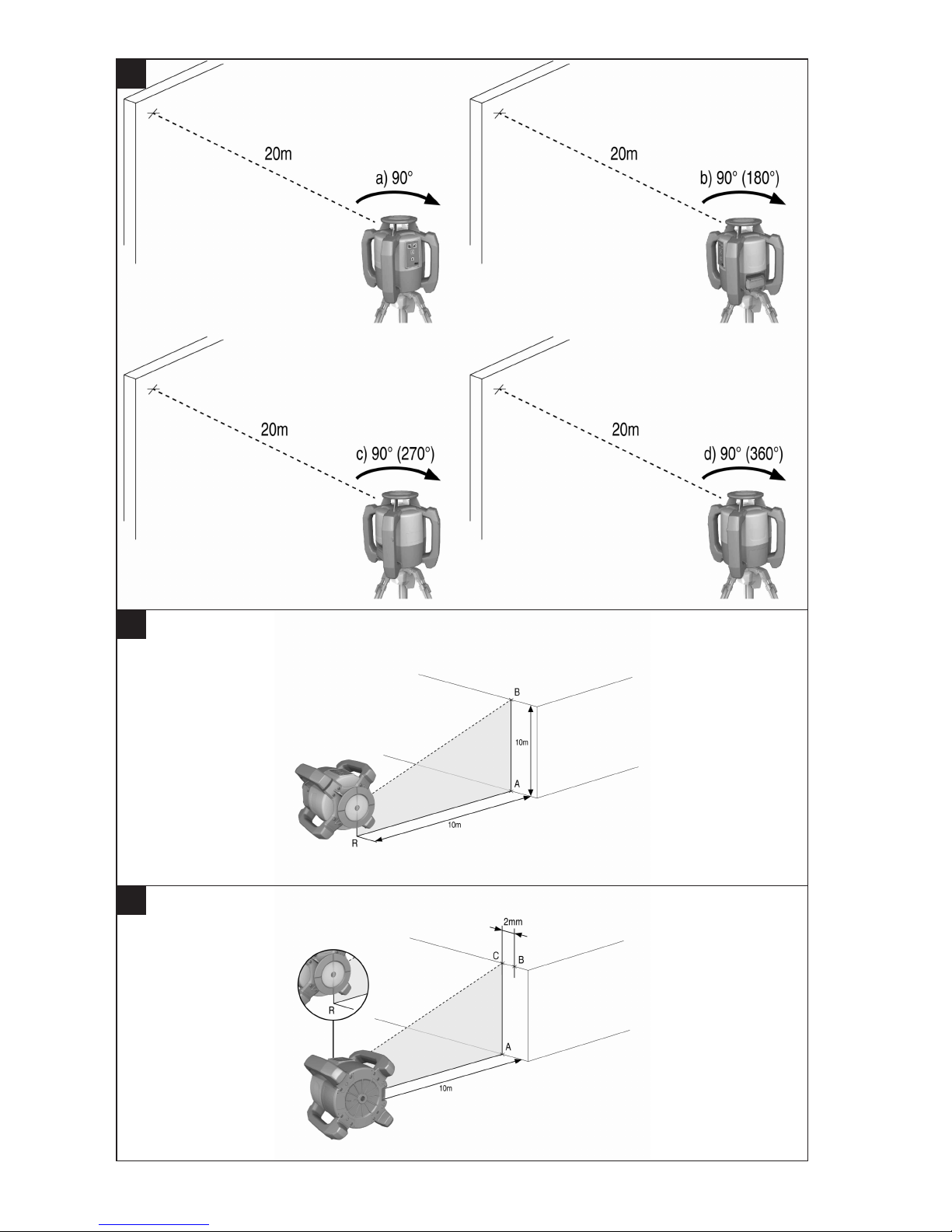 20m

a) 90°

20m

b) 90° (180°)

20m

c) 90° (270°)

20m

d) 90° (360°)

B

10m

A

10m

R

2mm

C

B

R

A

10m