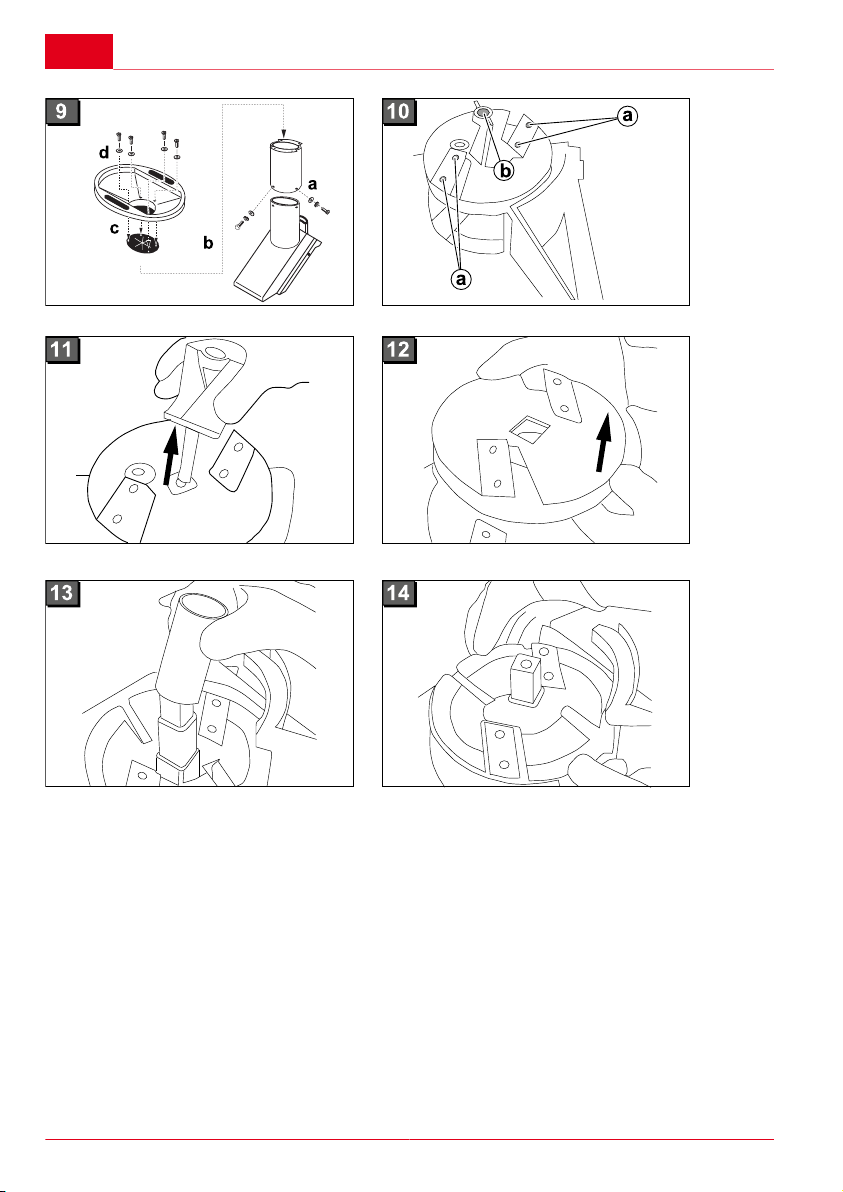 9

d

a

c

b

10

a

b

a

11

12

13

14