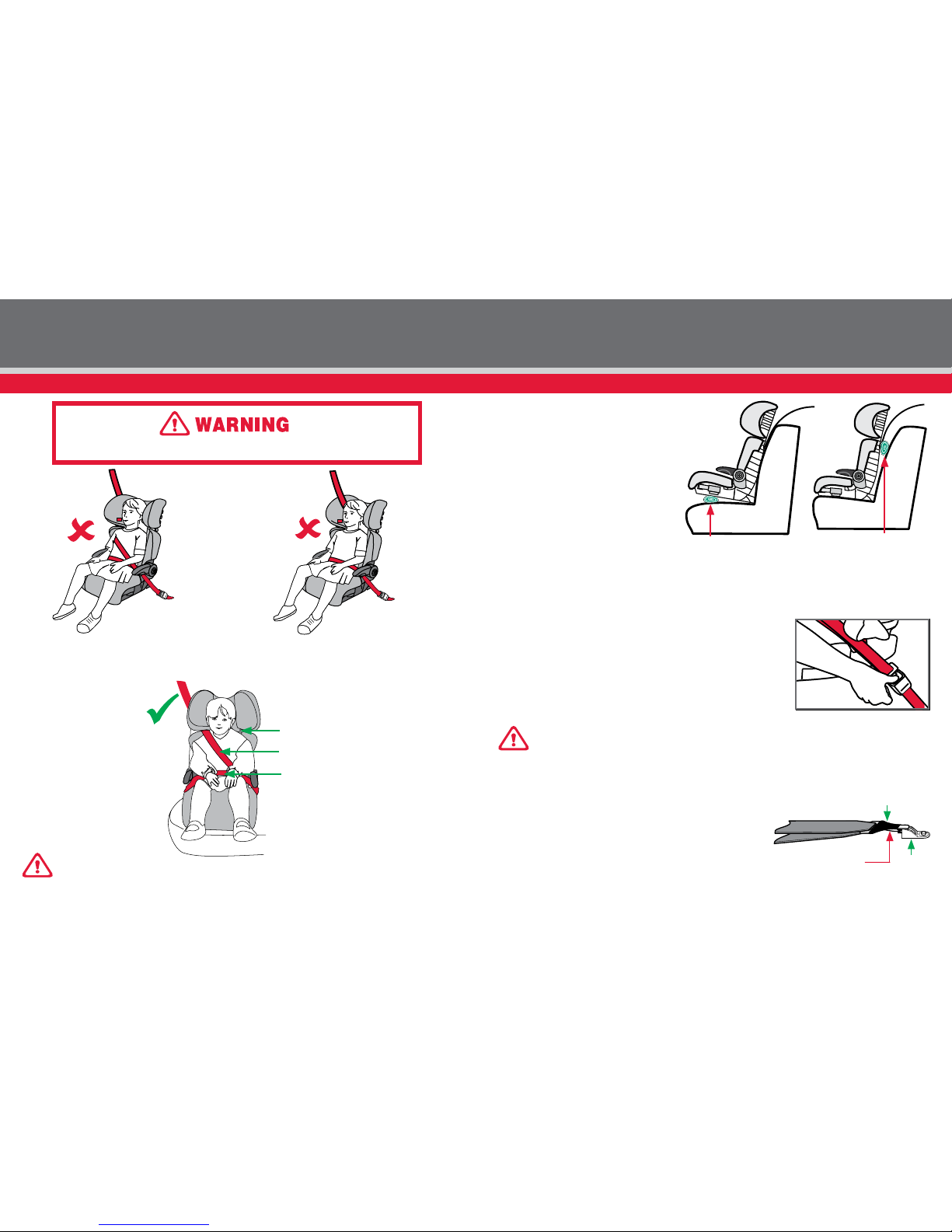 WARNING