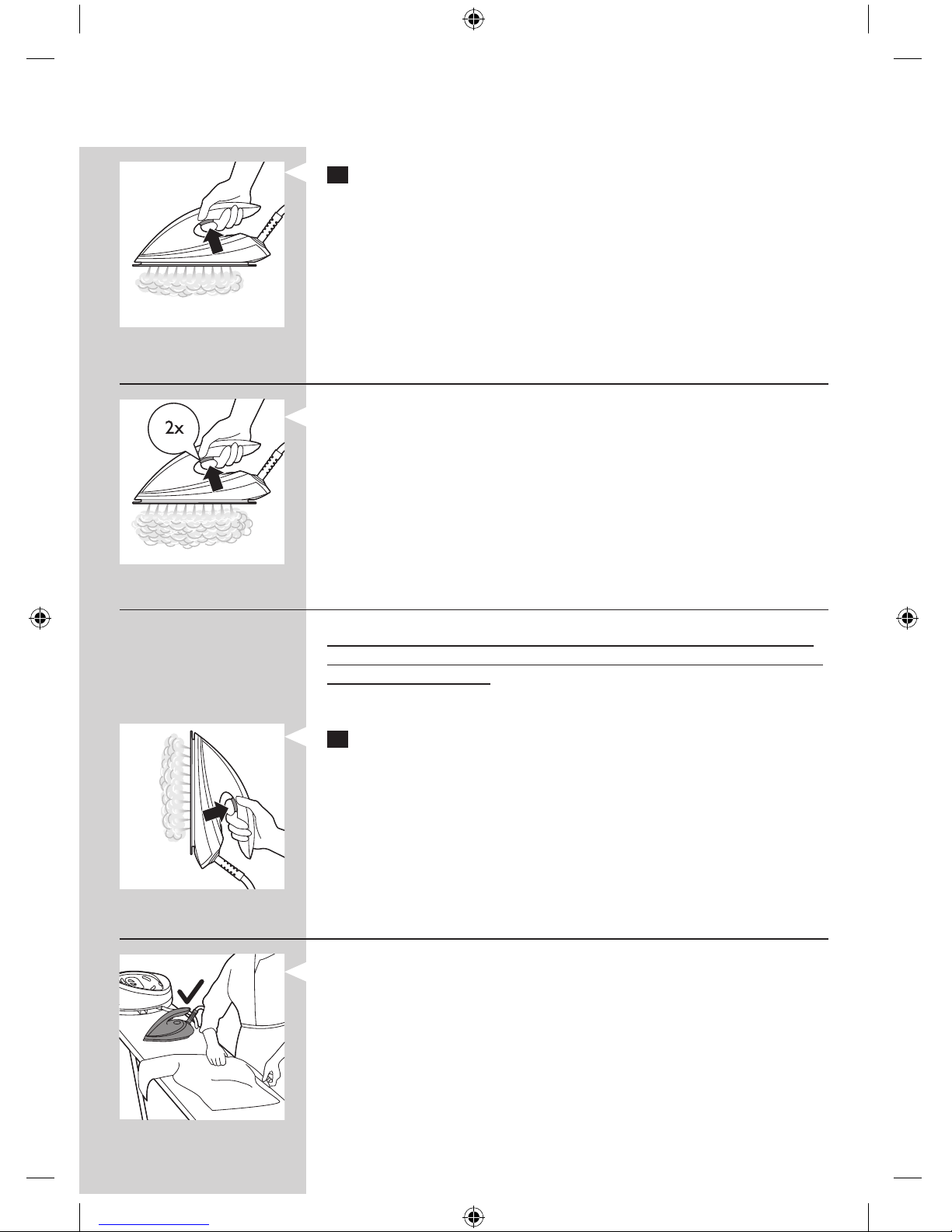 2x