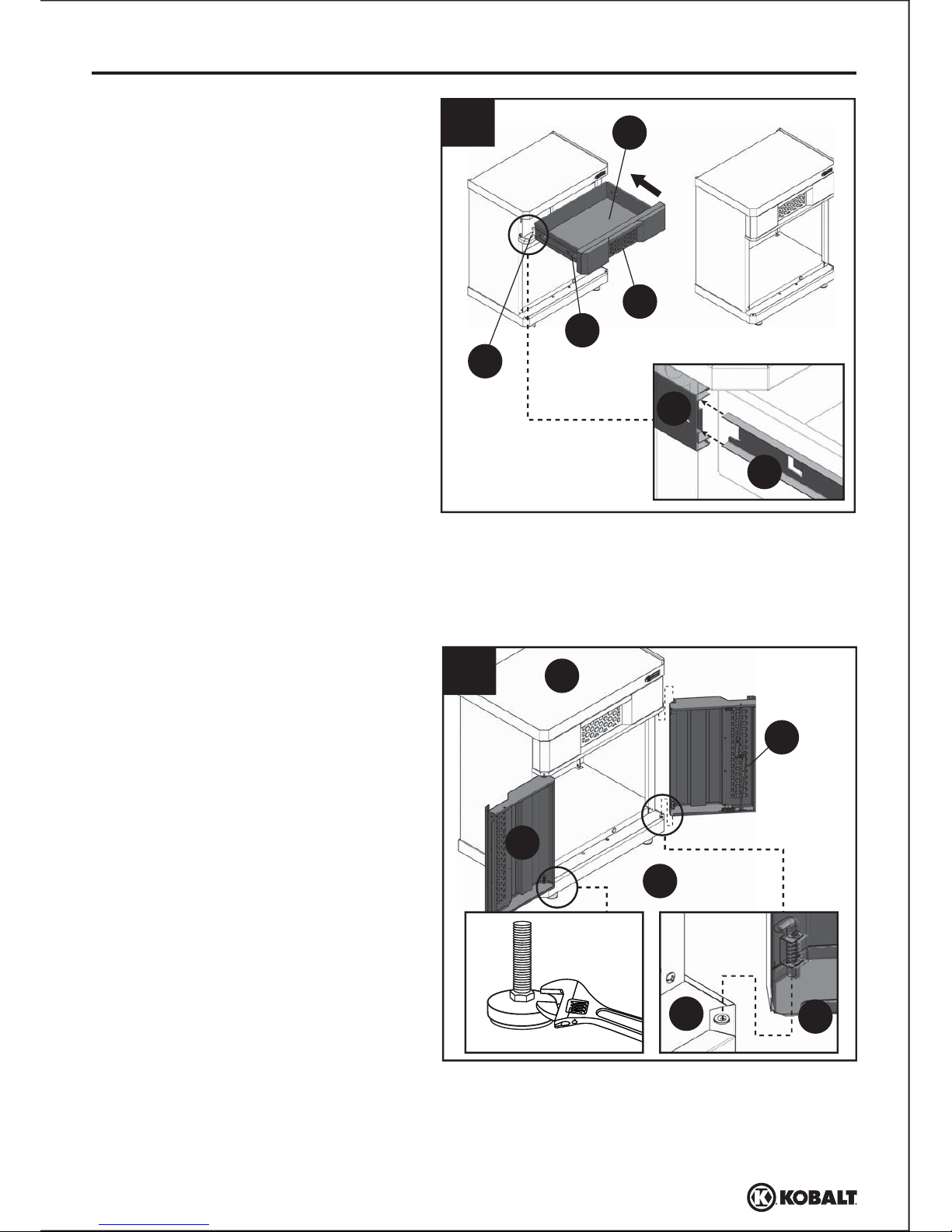 KOBALT