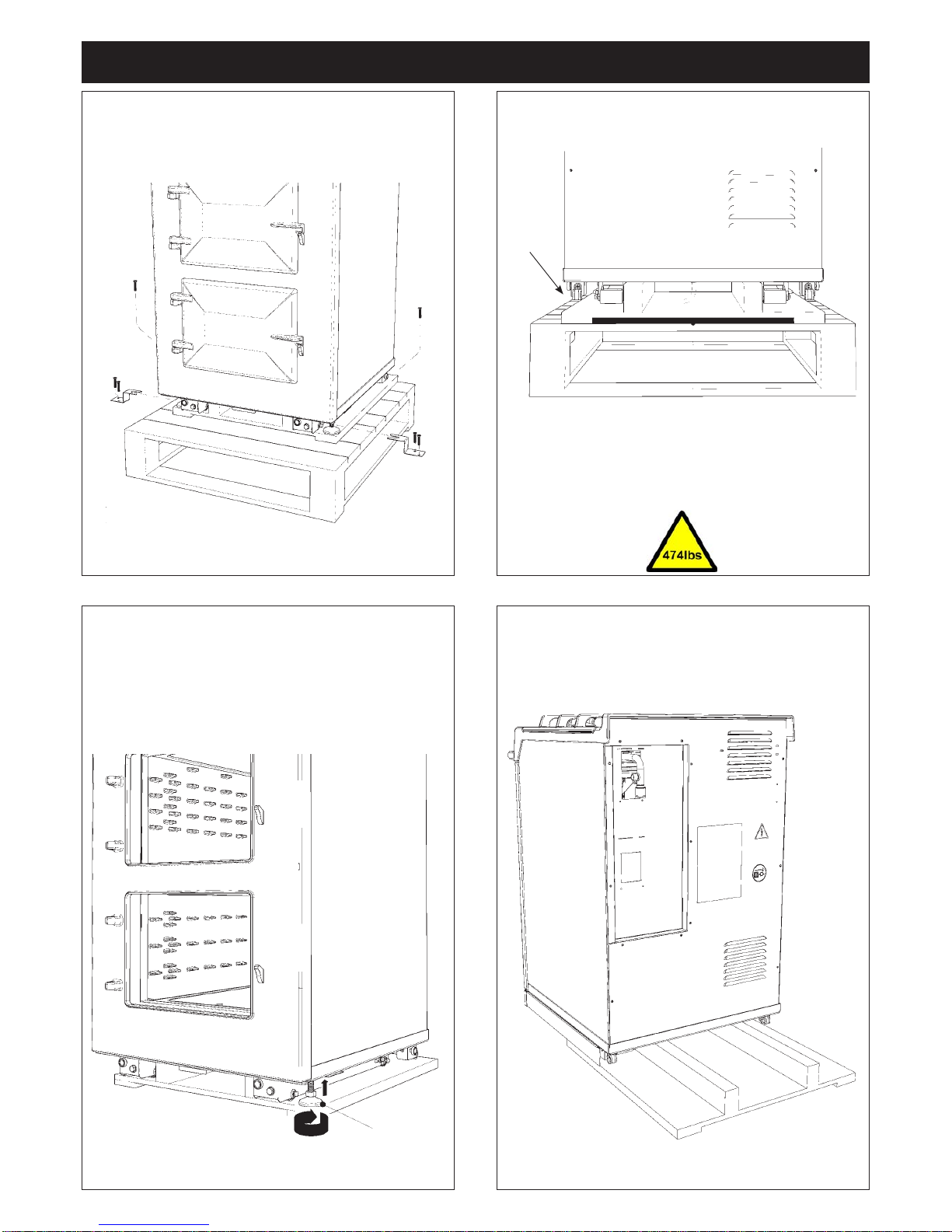 474lbs