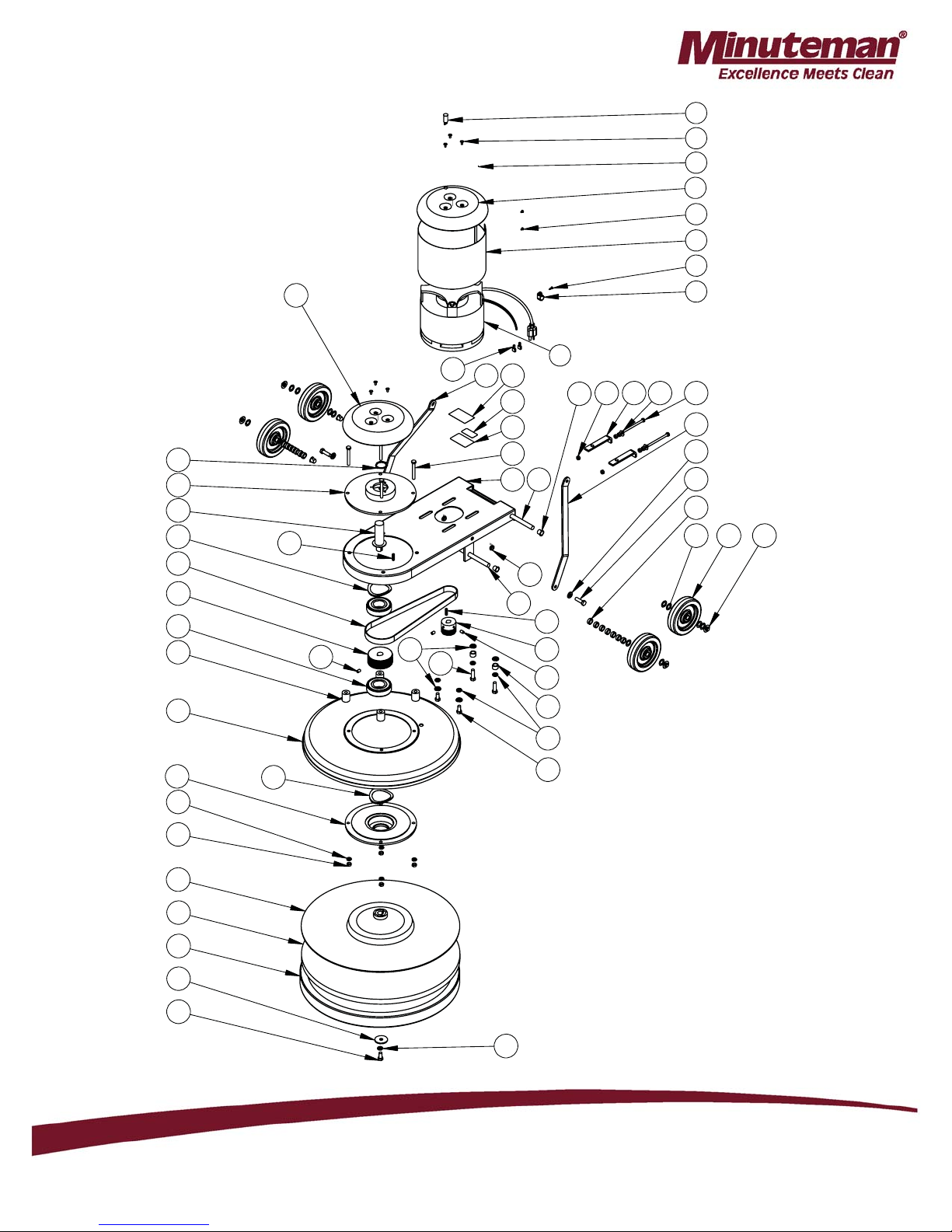 Minuteman®
Excellence Meets Clean