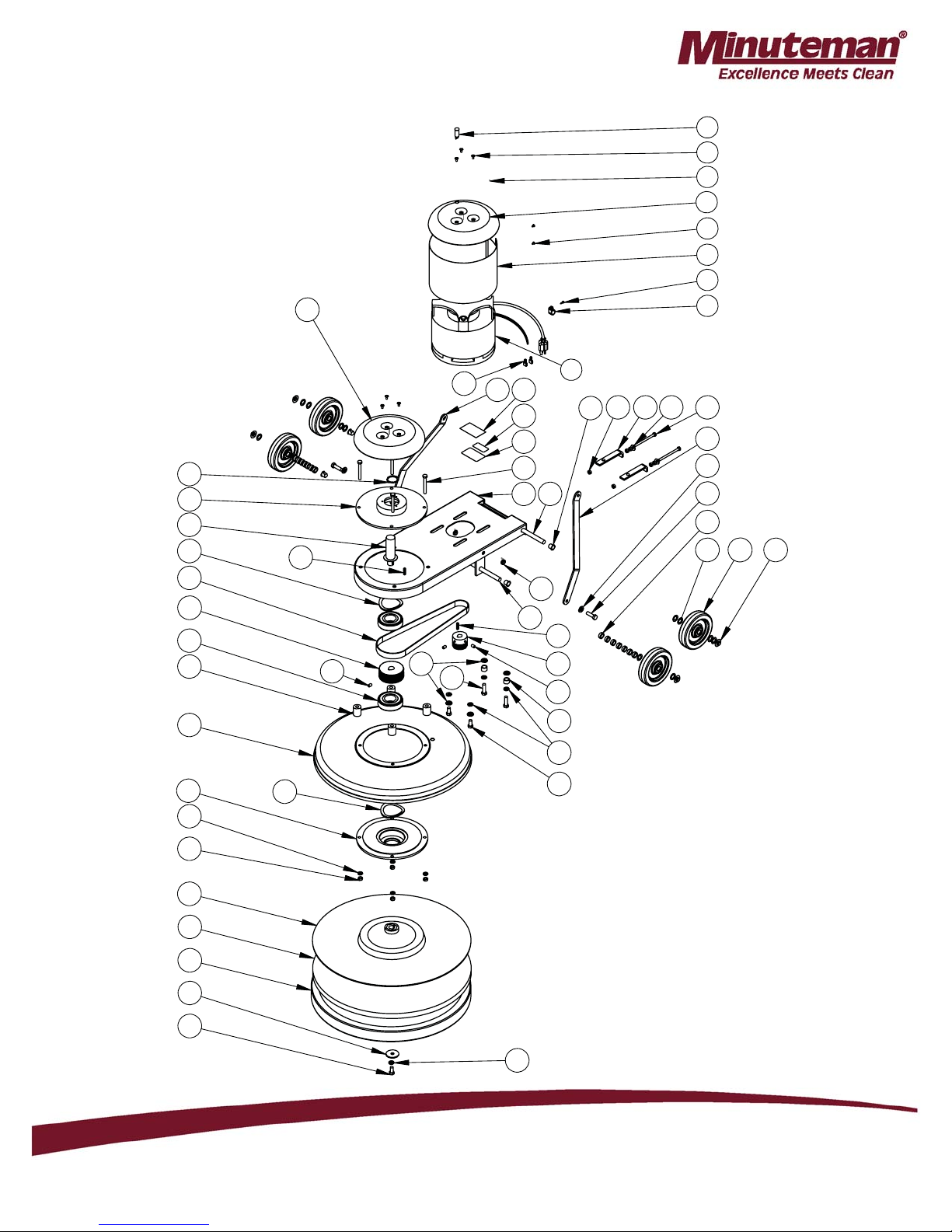 Minuteman®
Excellence Meets Clean