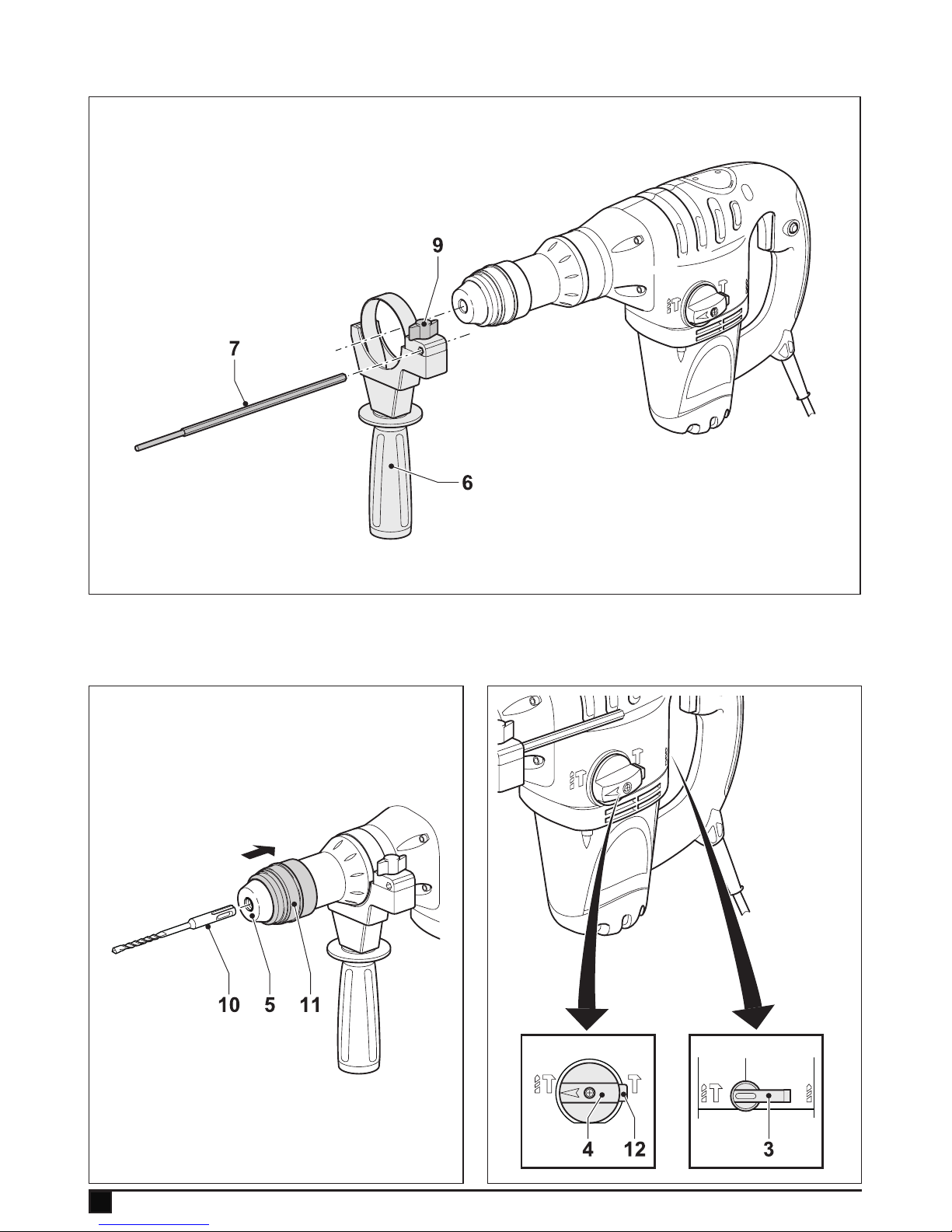 9

7

6

10 5 11

4 12

3