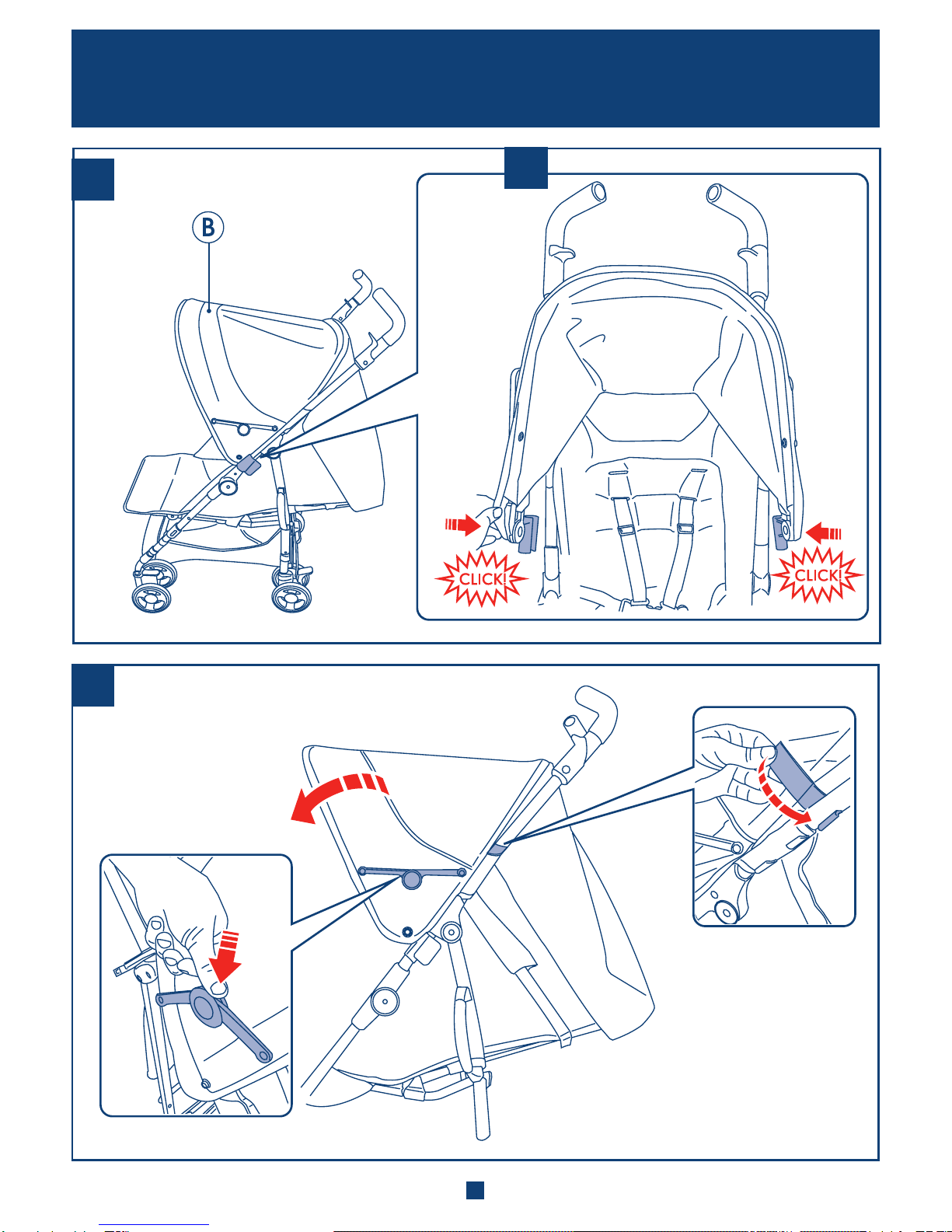 B

CLICK!

CLICK!