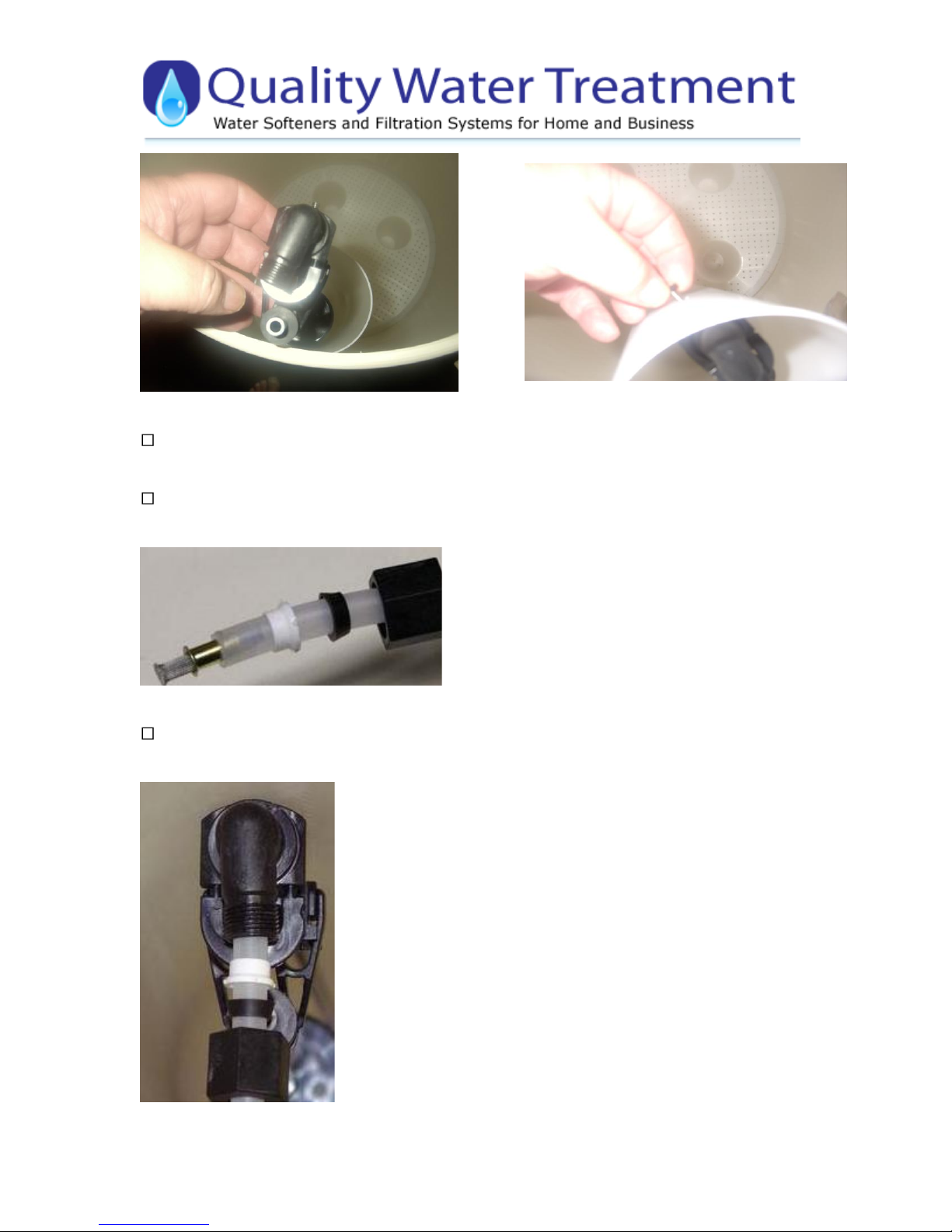 Quality Water Treatment
Water Softeners and Filtration Systems for Home and Business