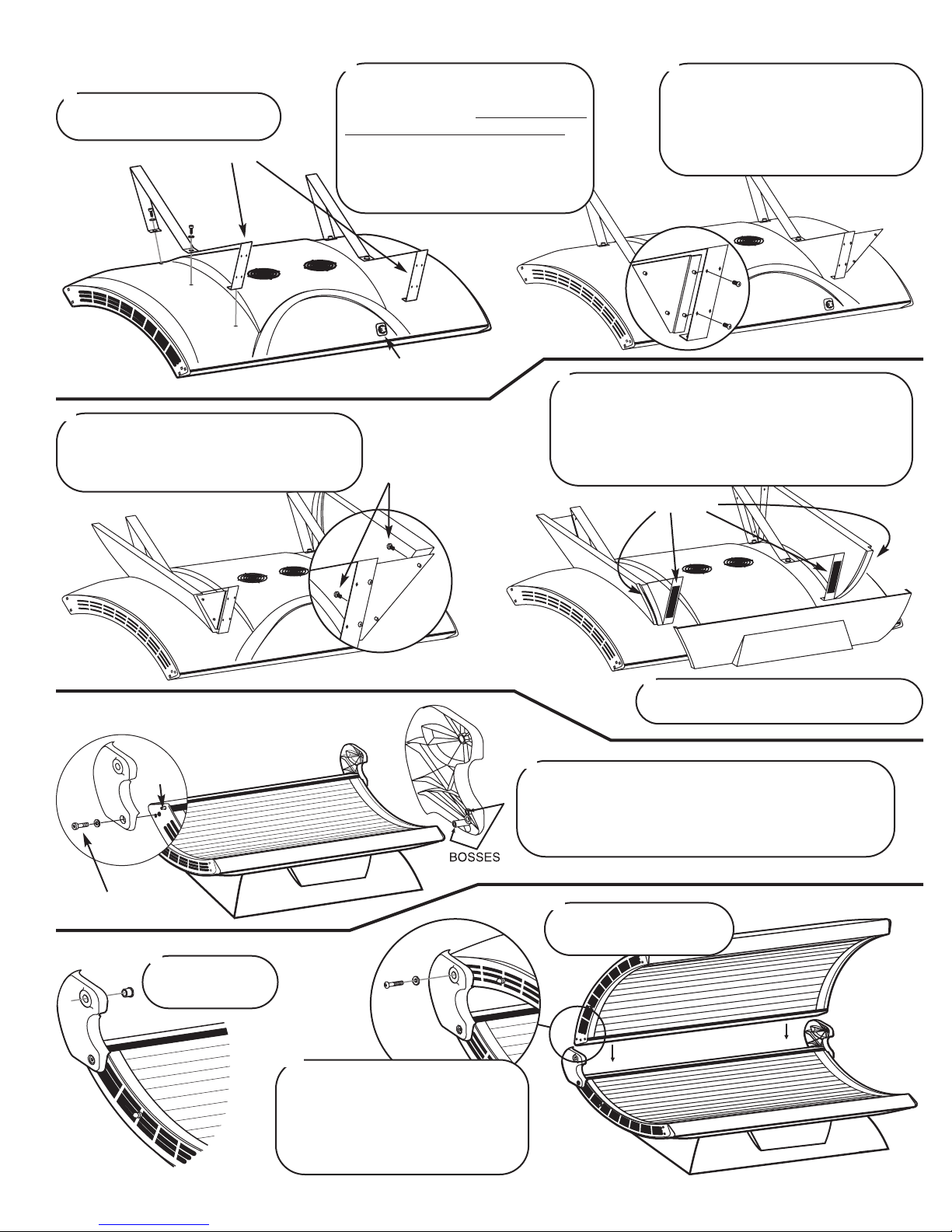 BOSSES