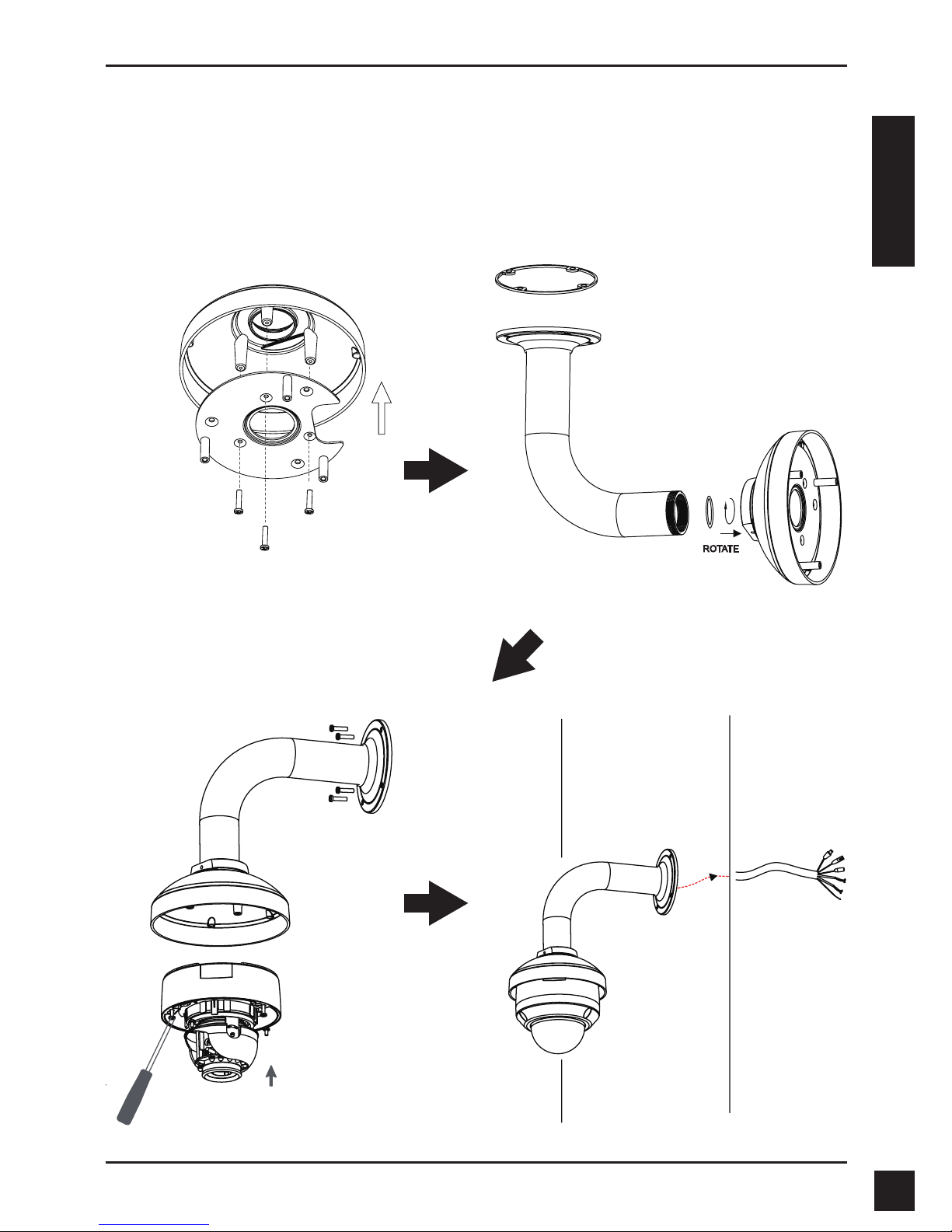 ROTATE