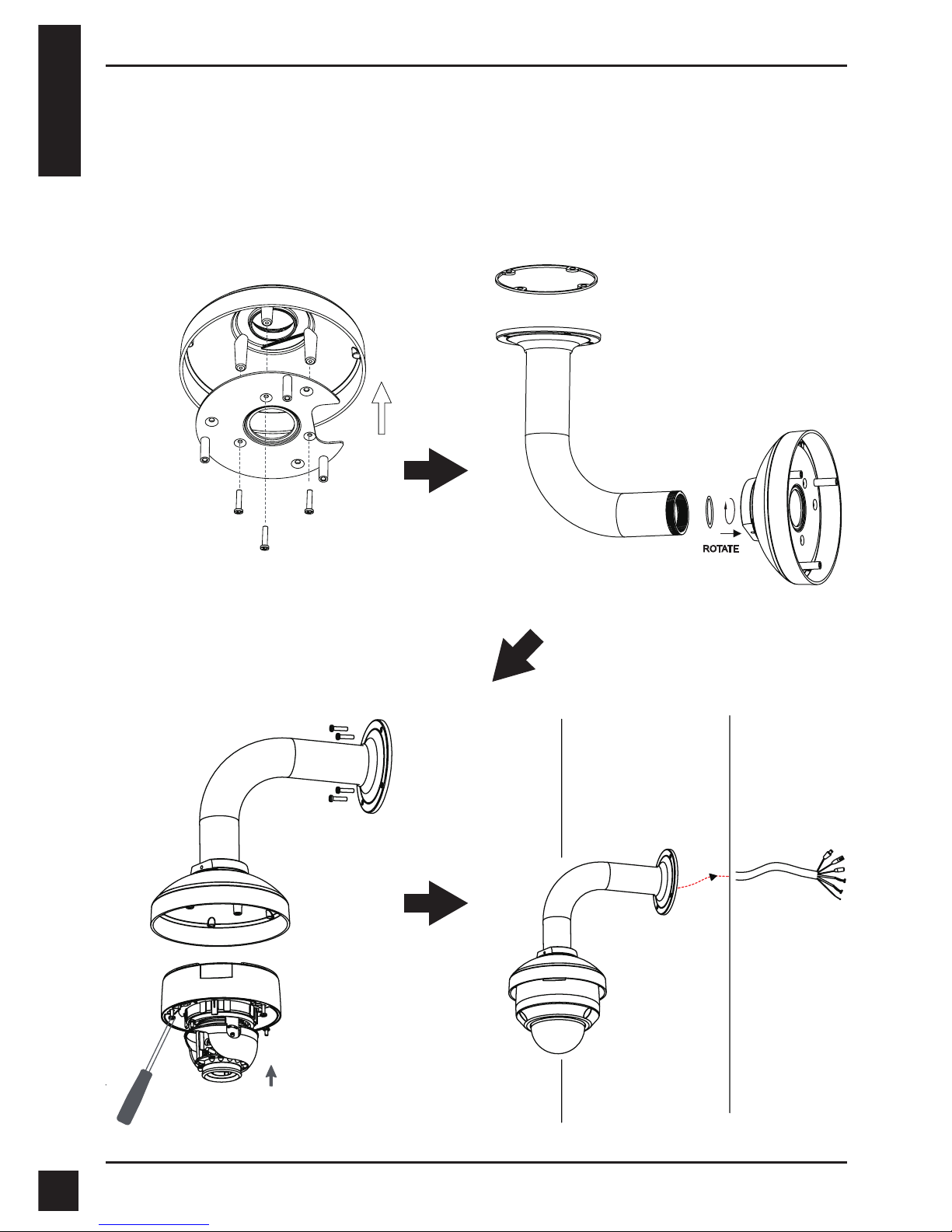 ROTATE