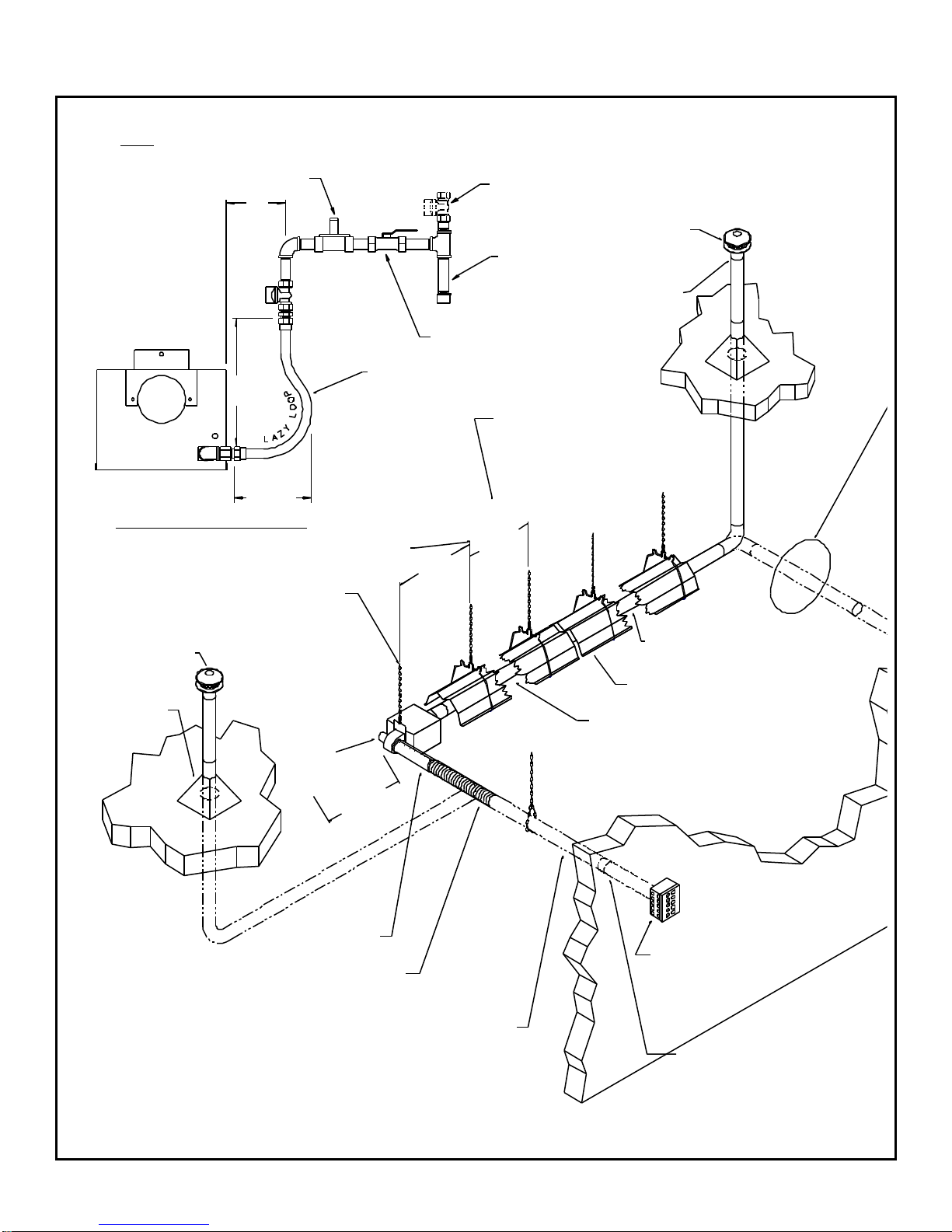 LAZY LOOP