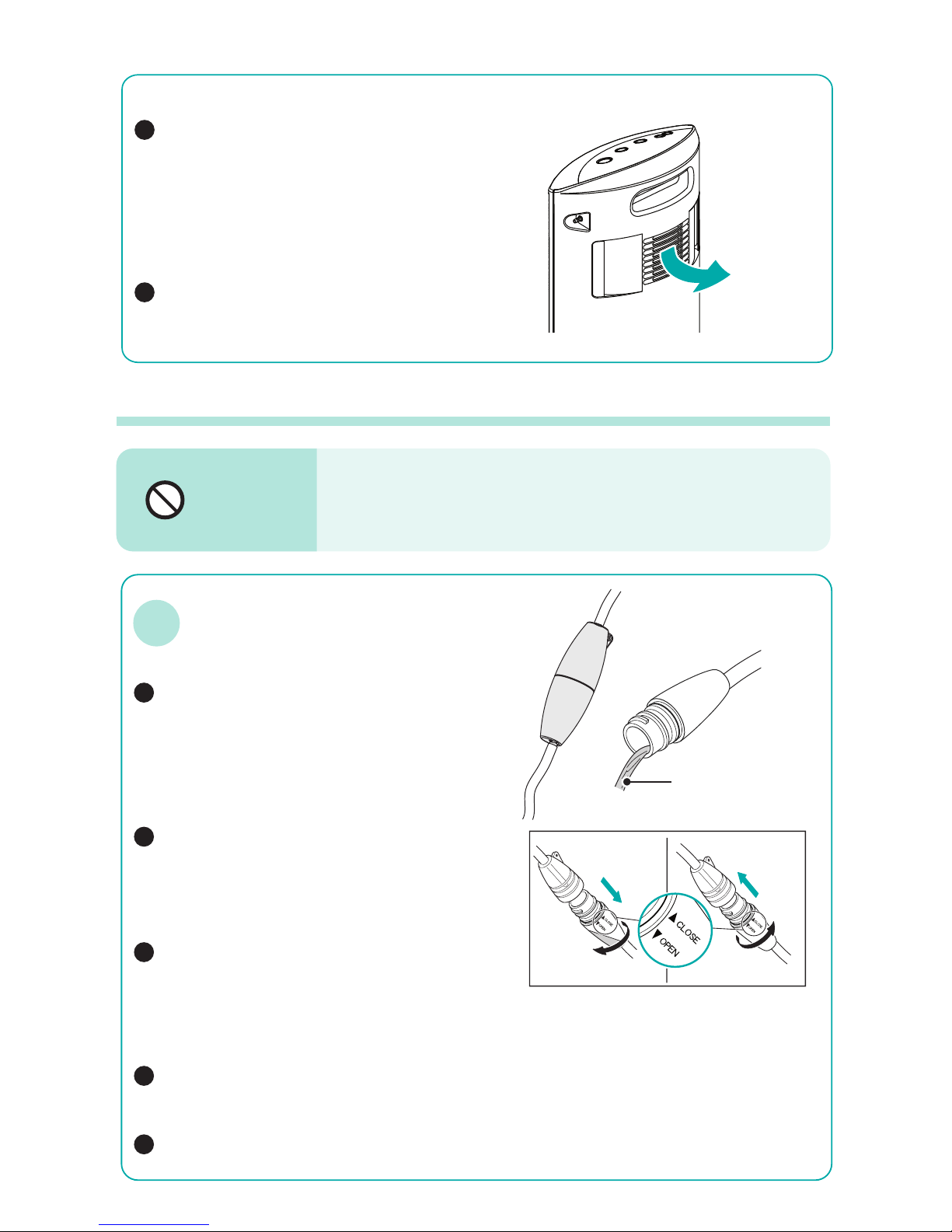 ▲ CLOSE
▼ OPEN