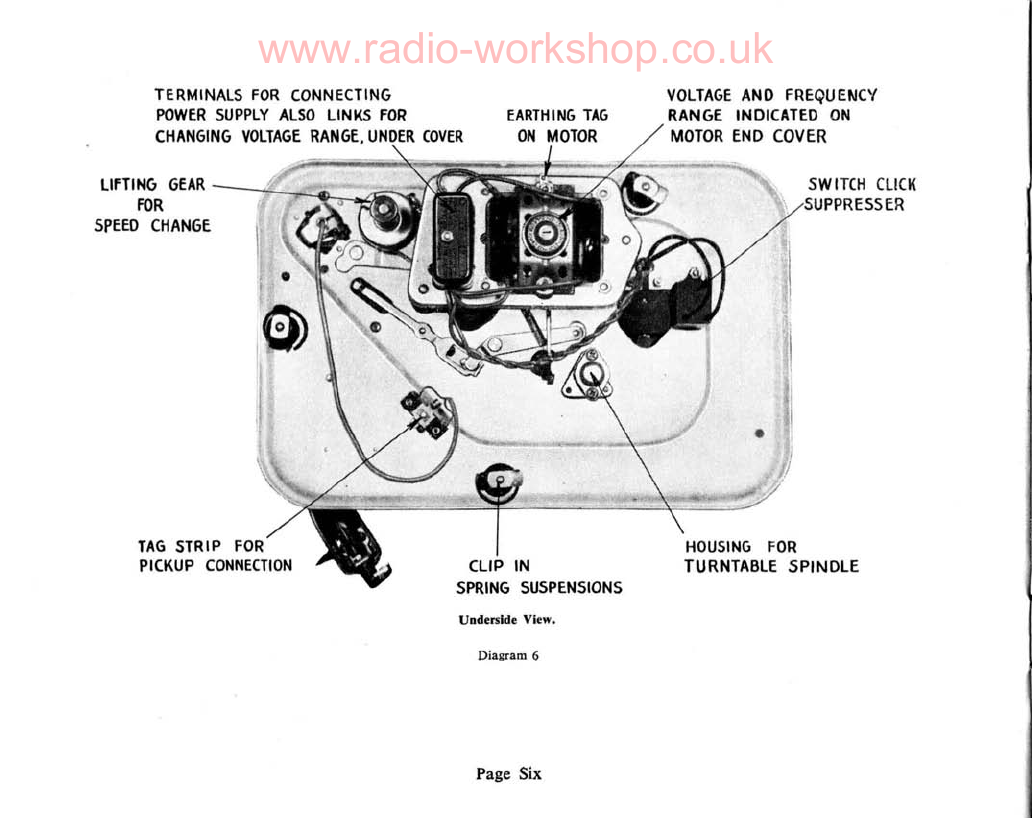 www.radio-workshop.co.uk

TERMINALS FOR CONNECTING POWER SUPPLY ALSO LINKS FOR CHANGING VOLTAGE RANGE, UNDER COVER

EARTHING TAG ON MOTOR

VOLTAGE AND FREQUENCY RANGE INDICATED ON MOTOR END COVER

LIFTING GEAR FOR SPEED CHANGE

SWITCH CLICK SUPPRESSER

TAG STRIP FOR PICKUP CONNECTION

CLIP IN SPRING SUSPENSIONS

HOUSING FOR TURNTABLE SPINDLE

Underside View.

Diagram 6

Page Six