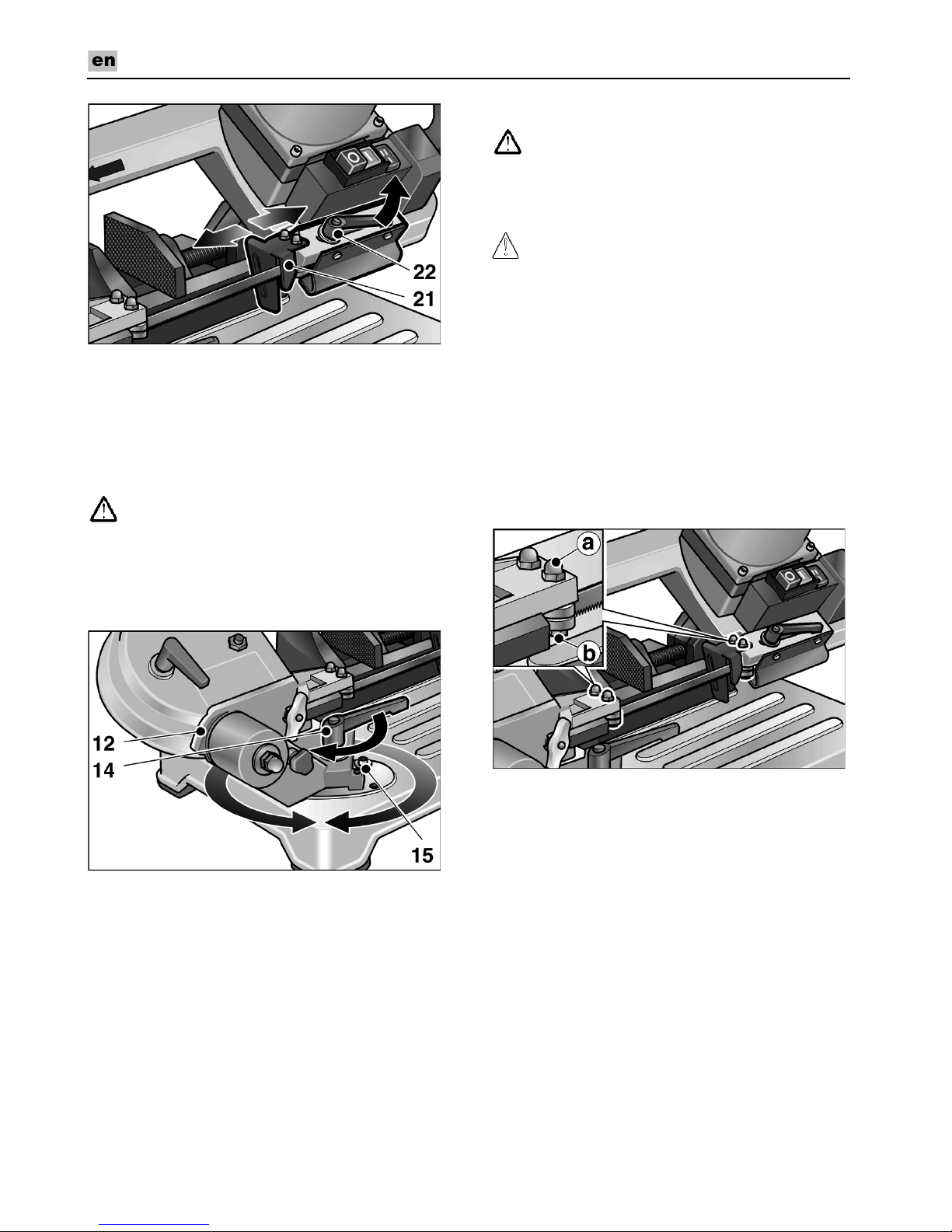 en

22
21

12
14
15

a
b