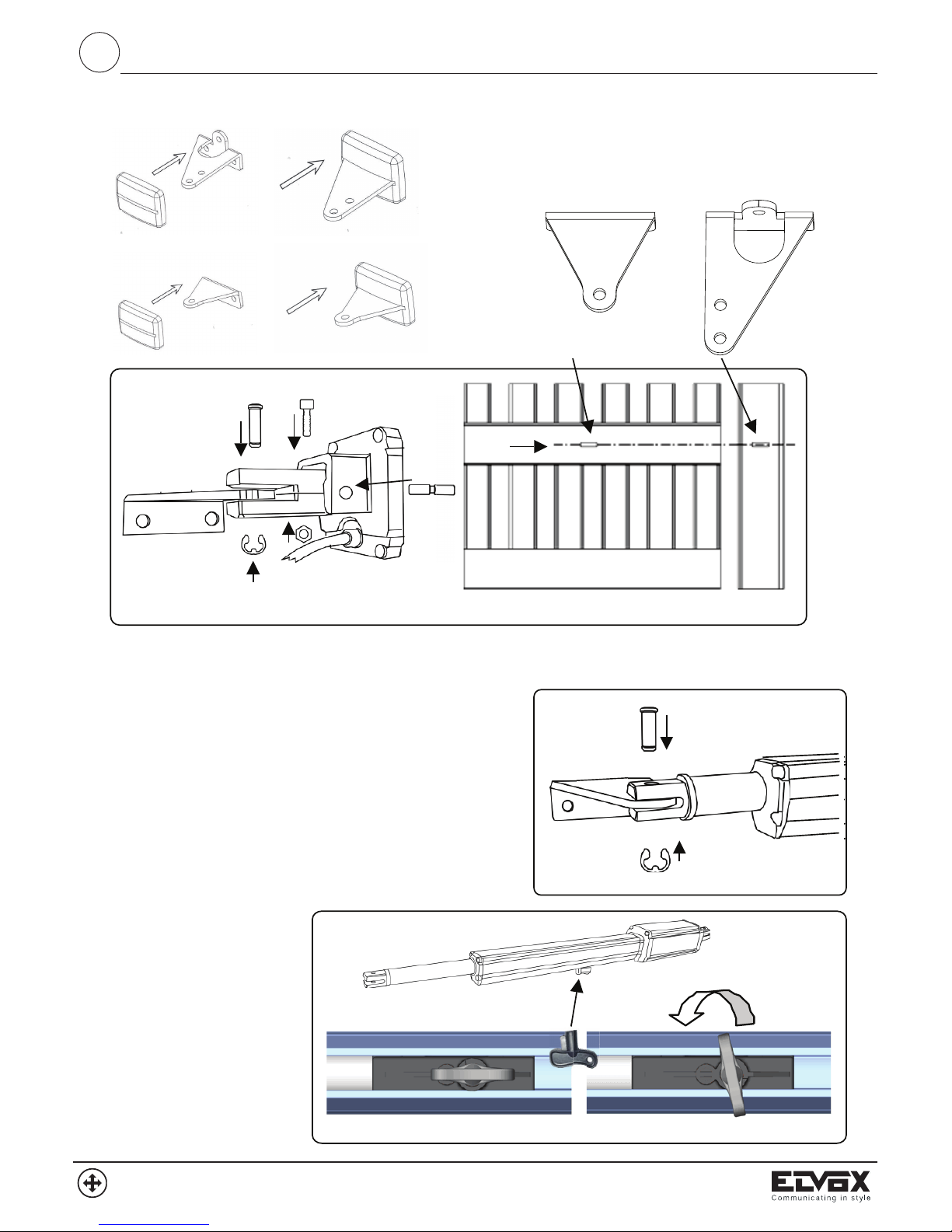 ELVOX
Communicating in style