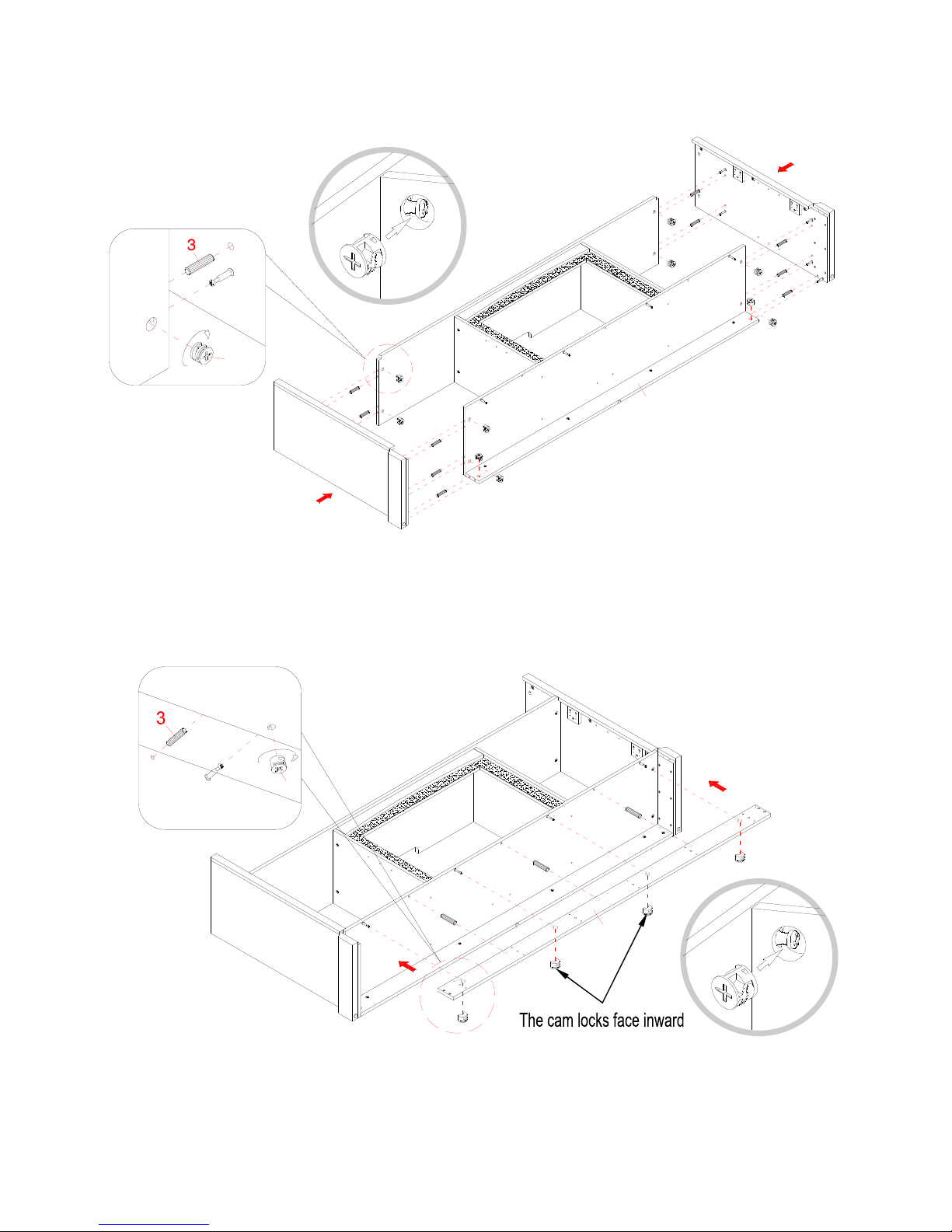 3

3

The cam locks face inward