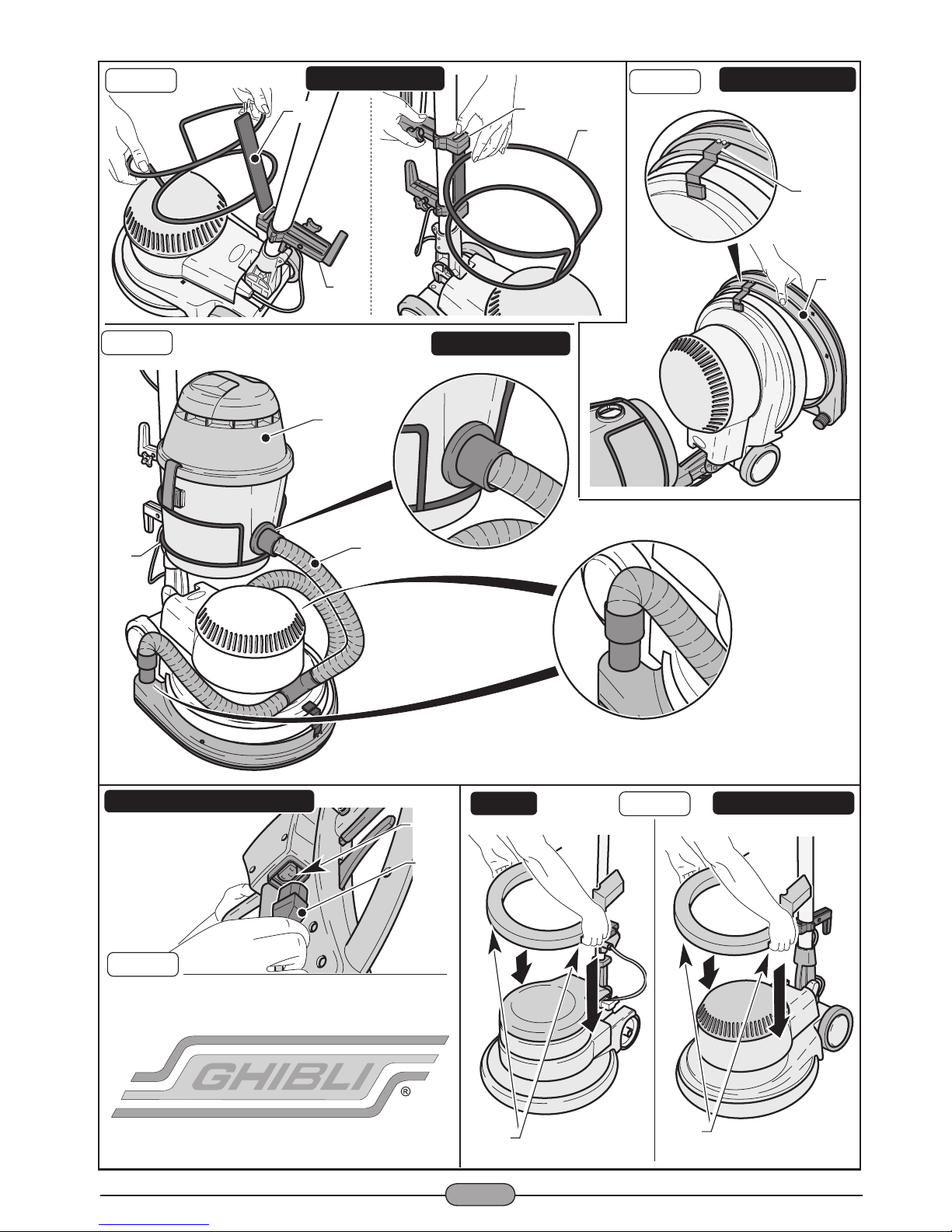 GHIBLI
®