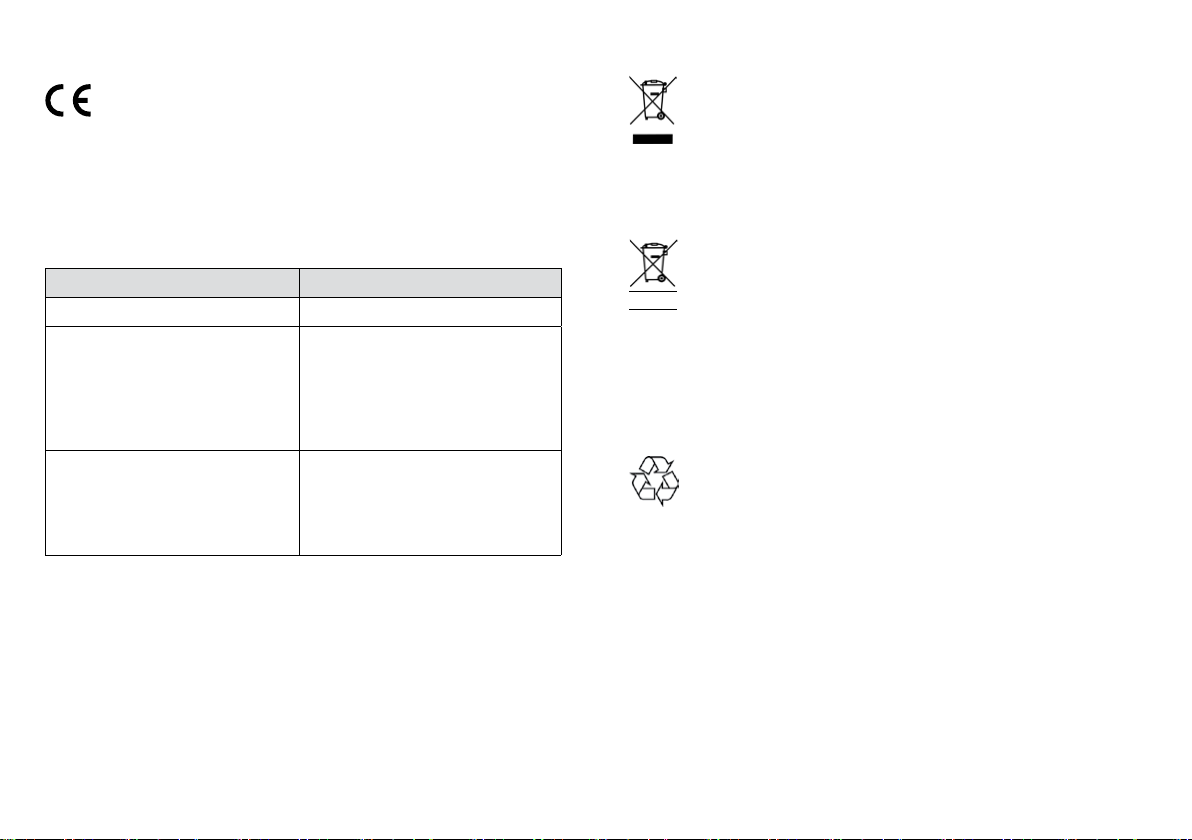 CE