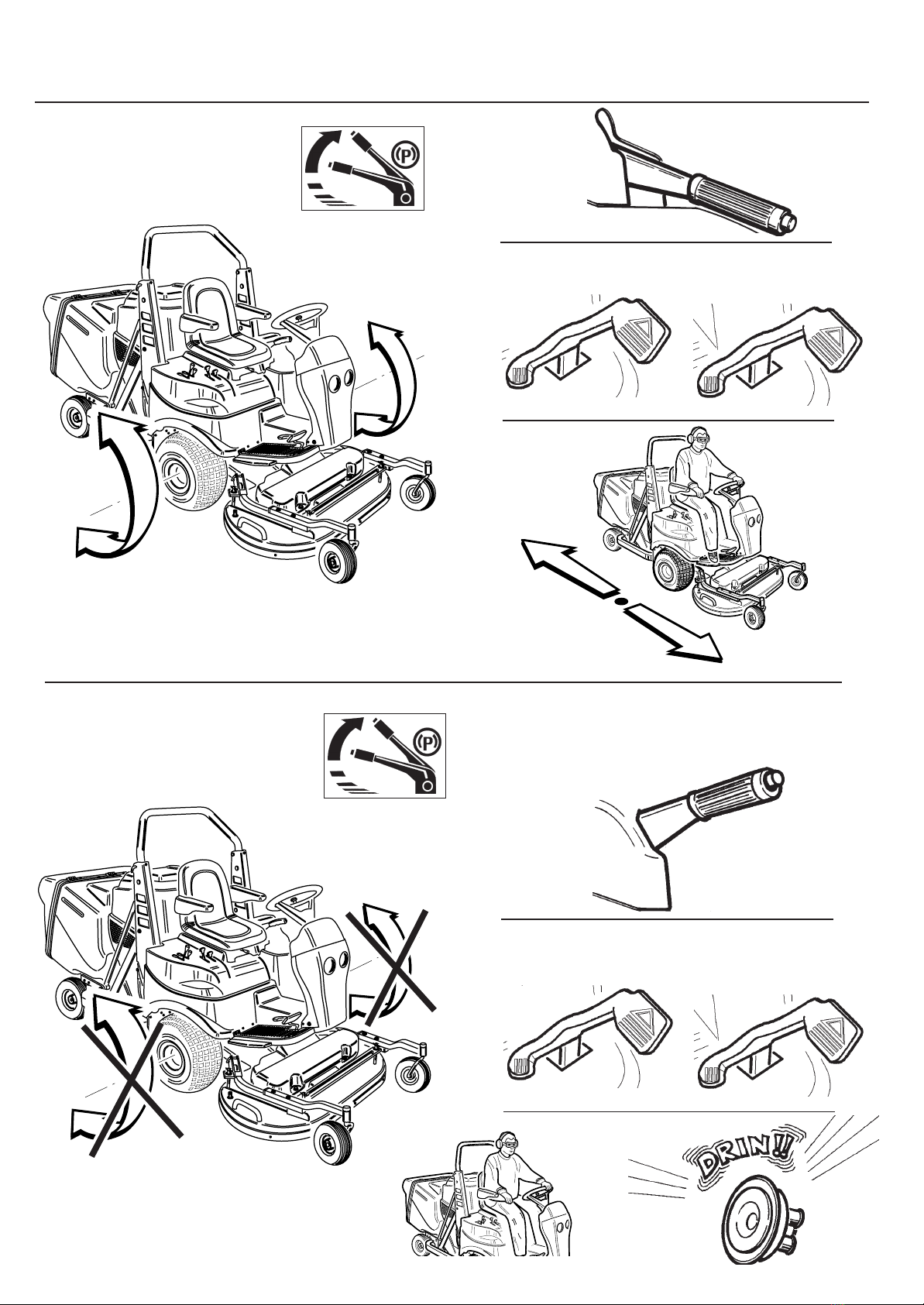 P

P

DRIN!!