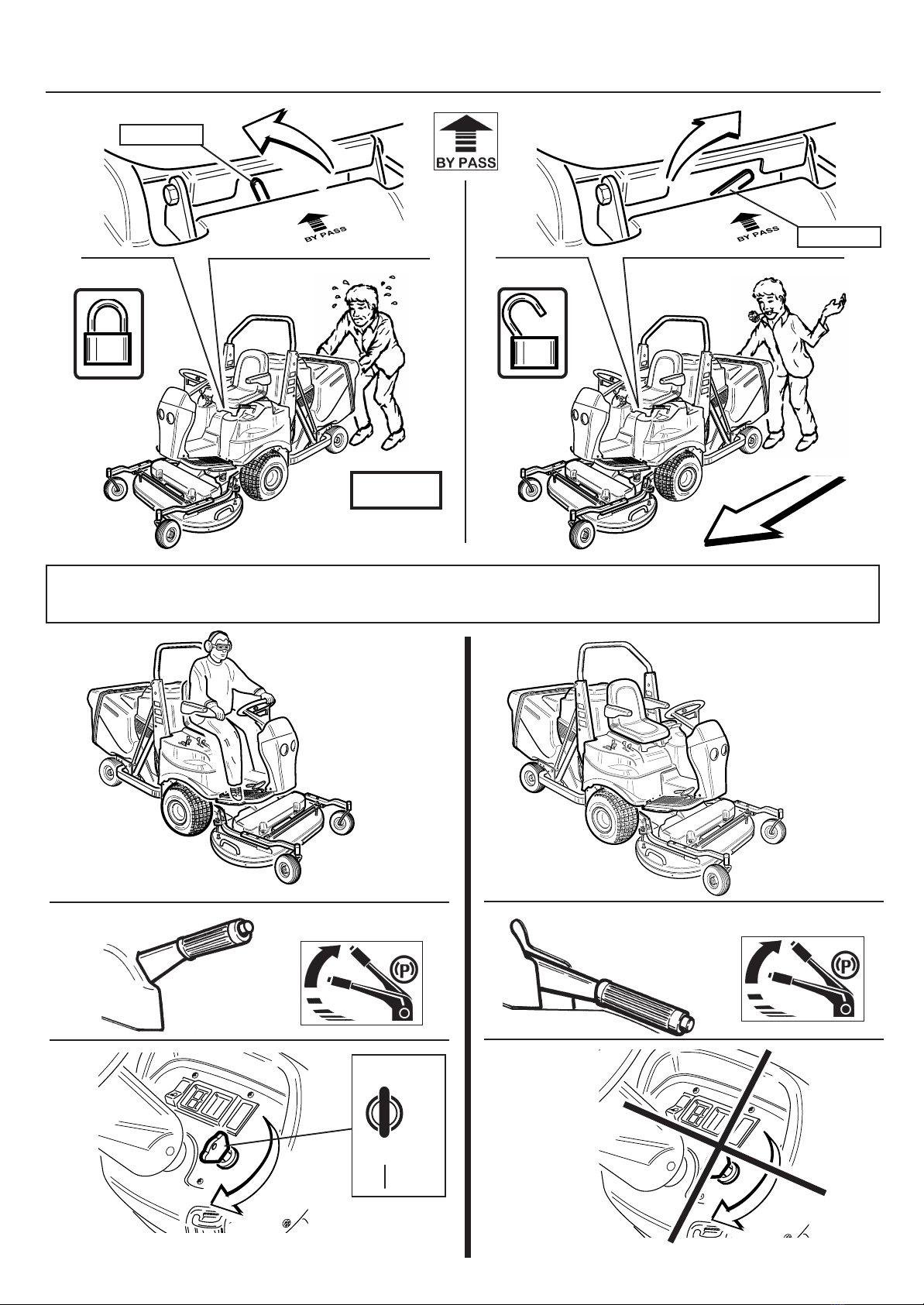 BY PASS

BY PASS

BY PASS

P

P