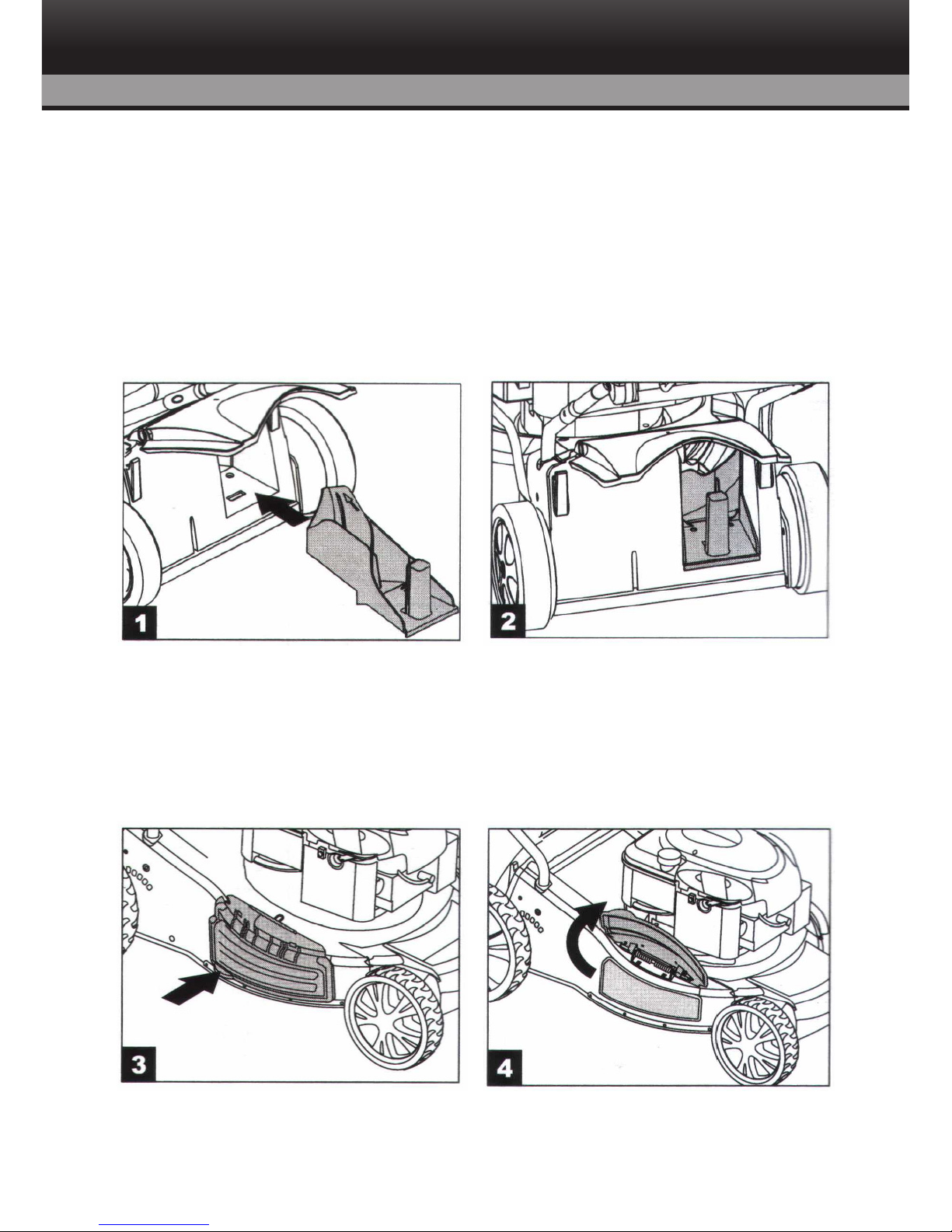 1

2

3

4