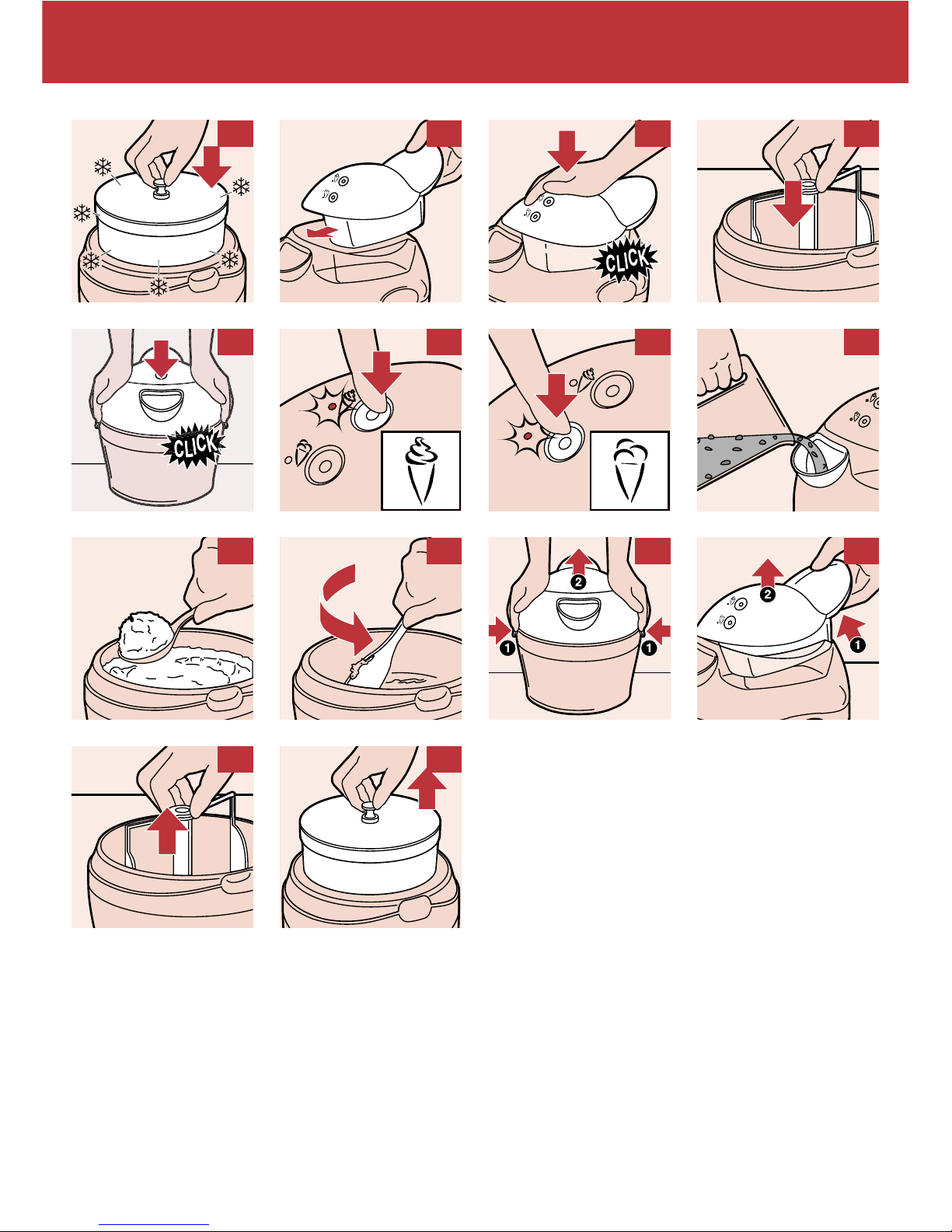 CLICK

CLICK

2
1
1

2
1