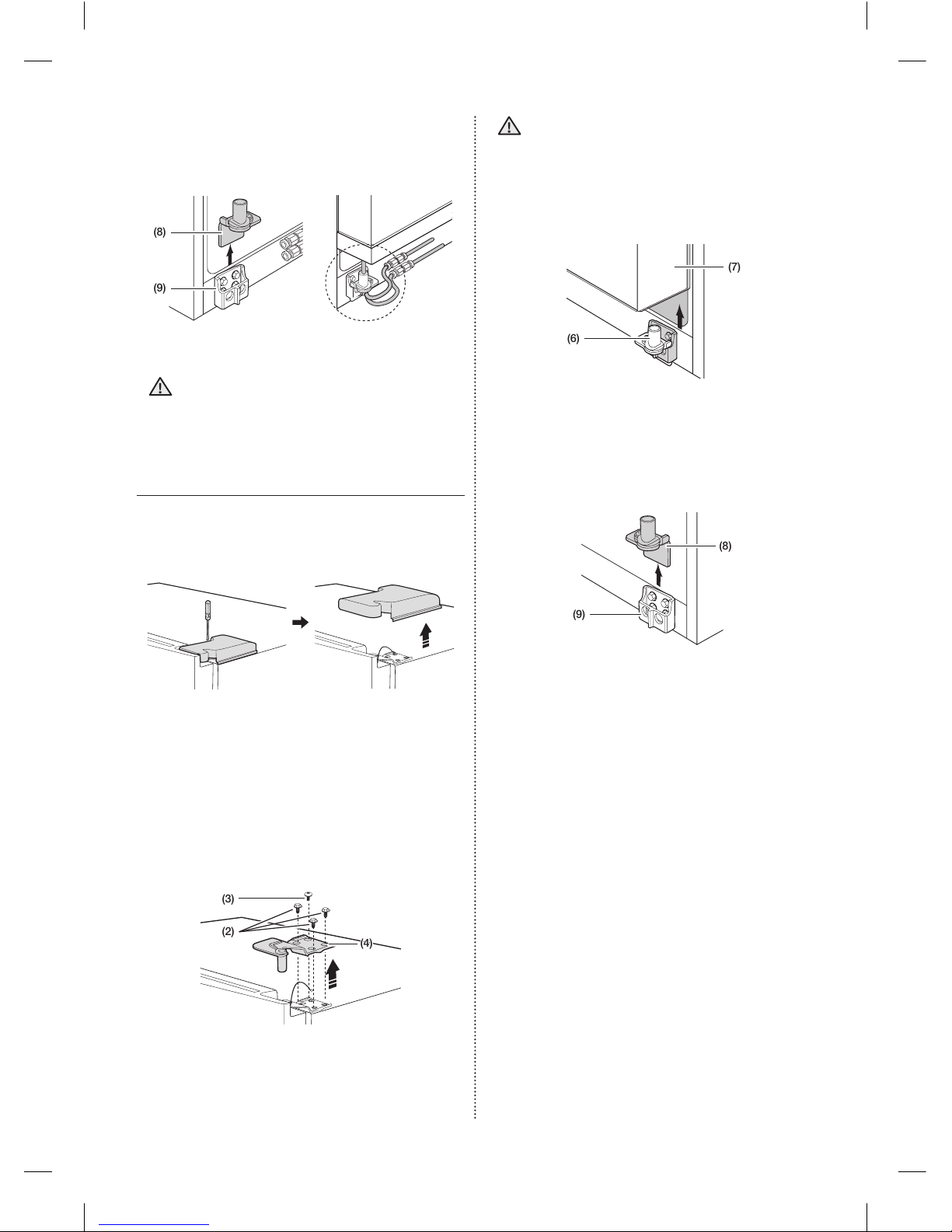 (8)
(9)

(7)
(6)

(8)
(9)

(3)
(2)
(4)