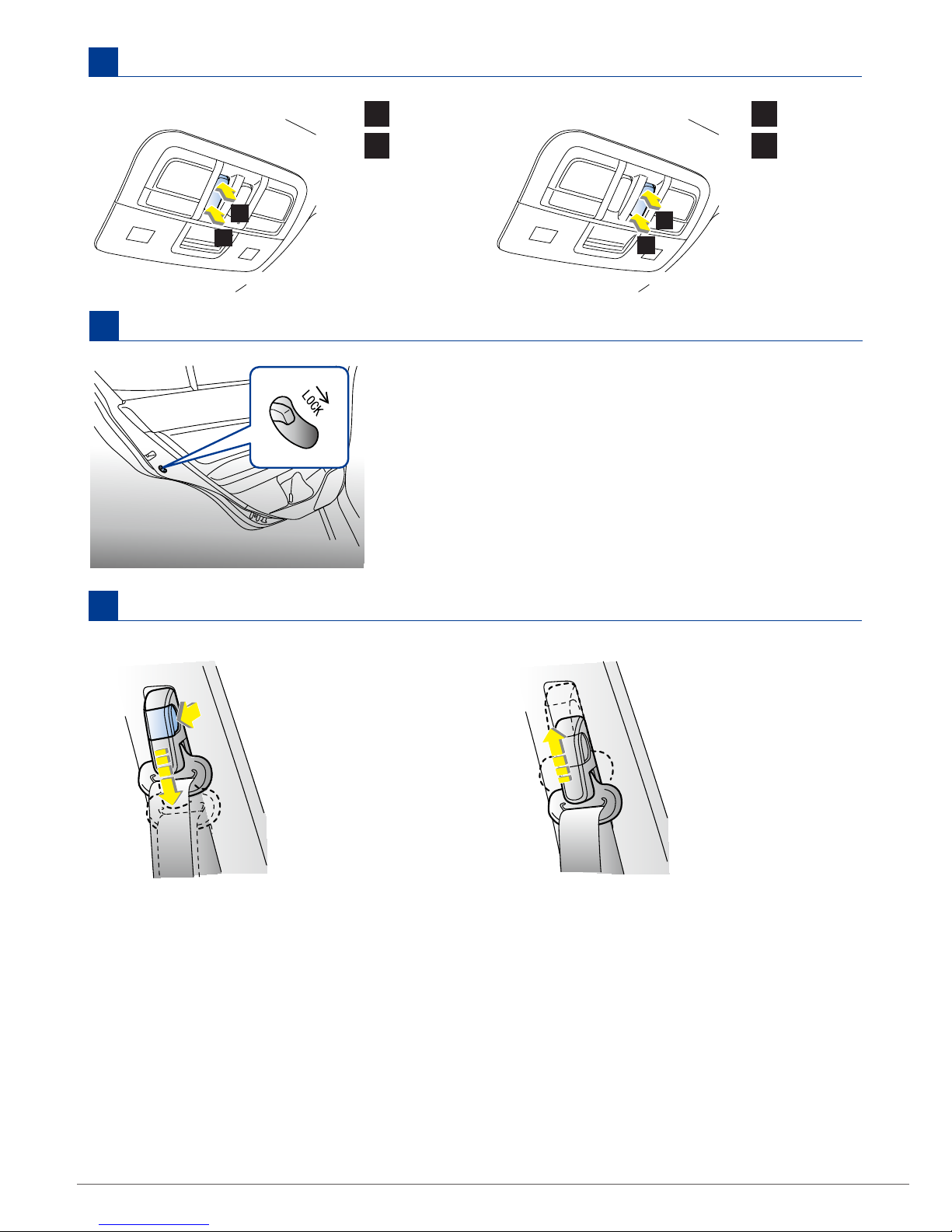 LOCK