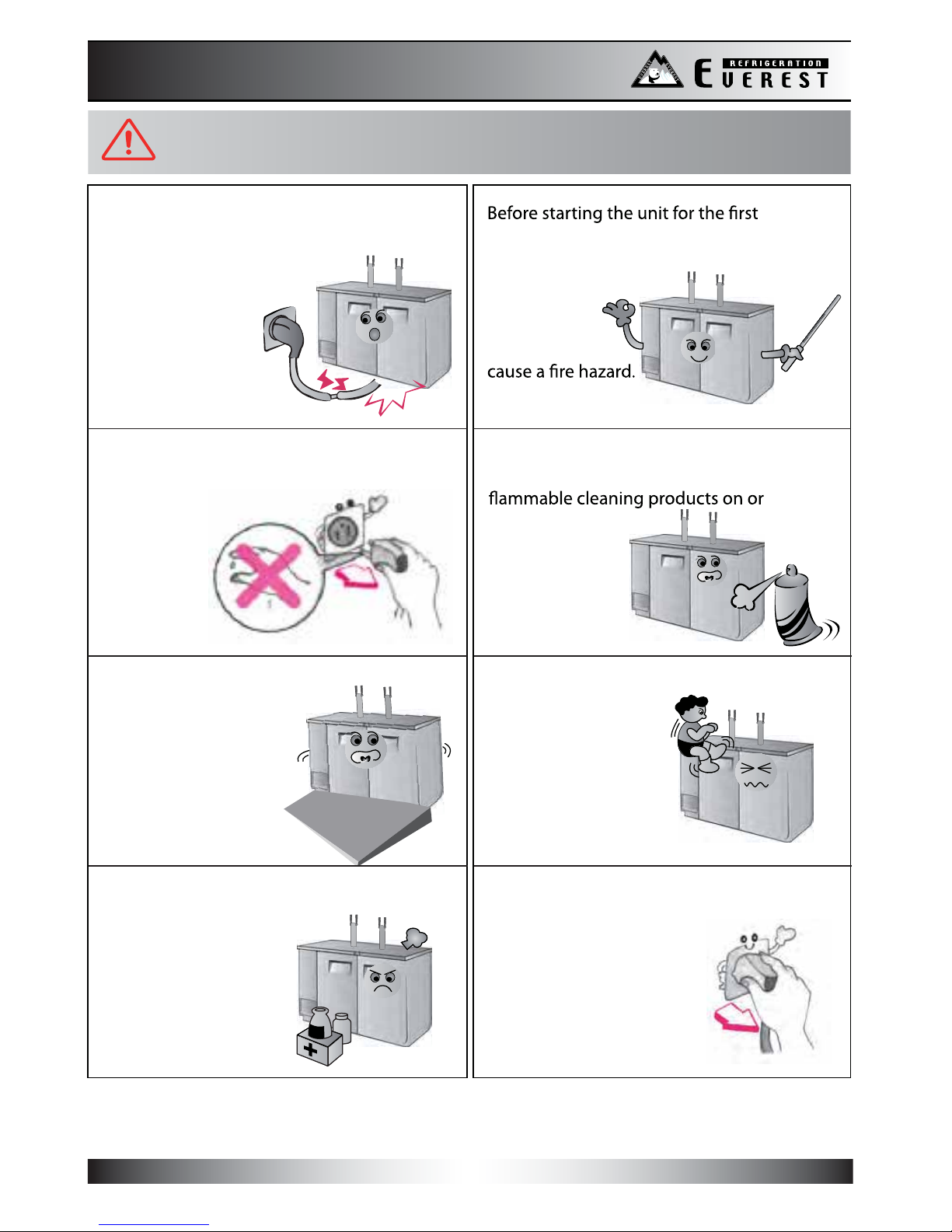 REFRIGERATION
EVEREST

Before starting the unit for the first

cause a fire hazard.

flammable cleaning products on or