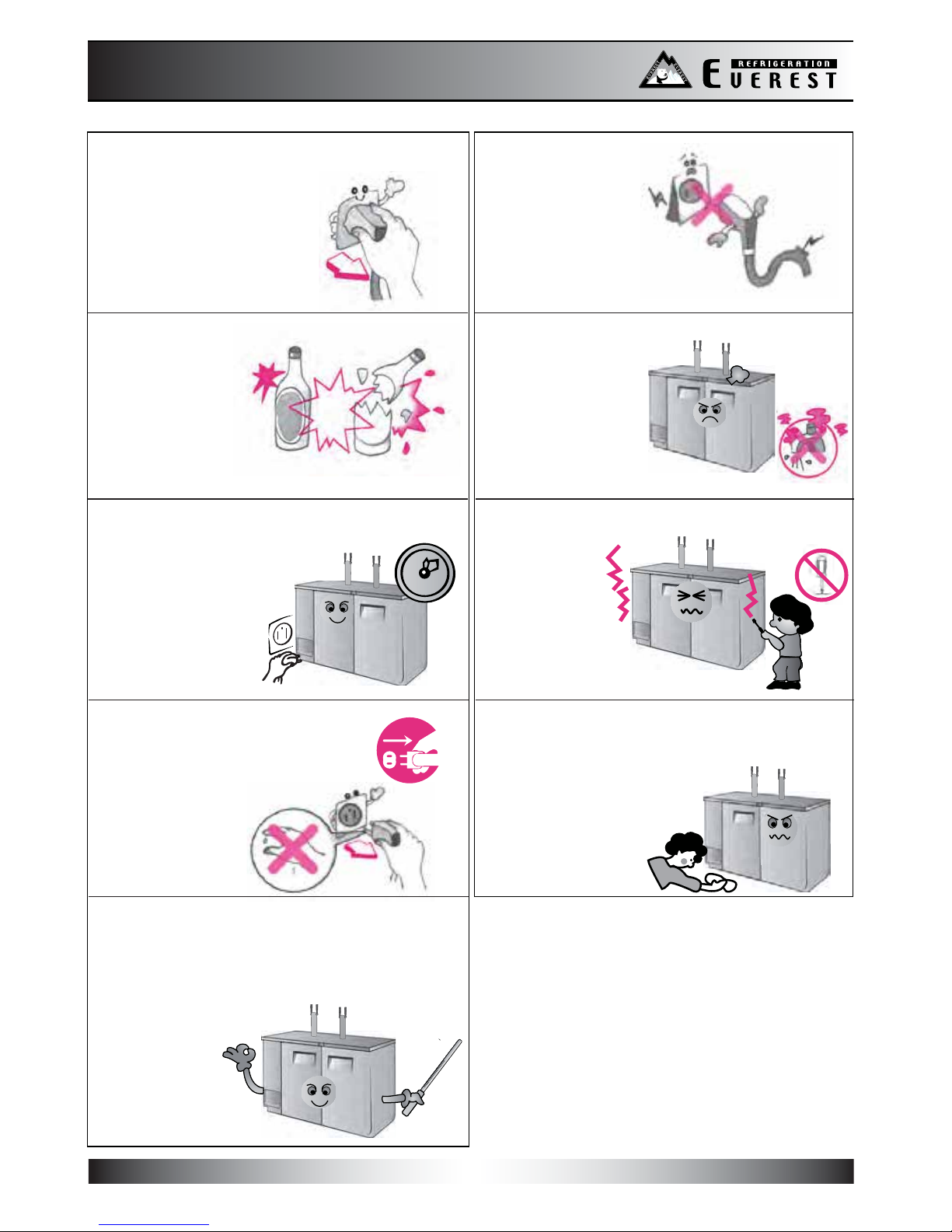 REFRIGERATION
EVEREST