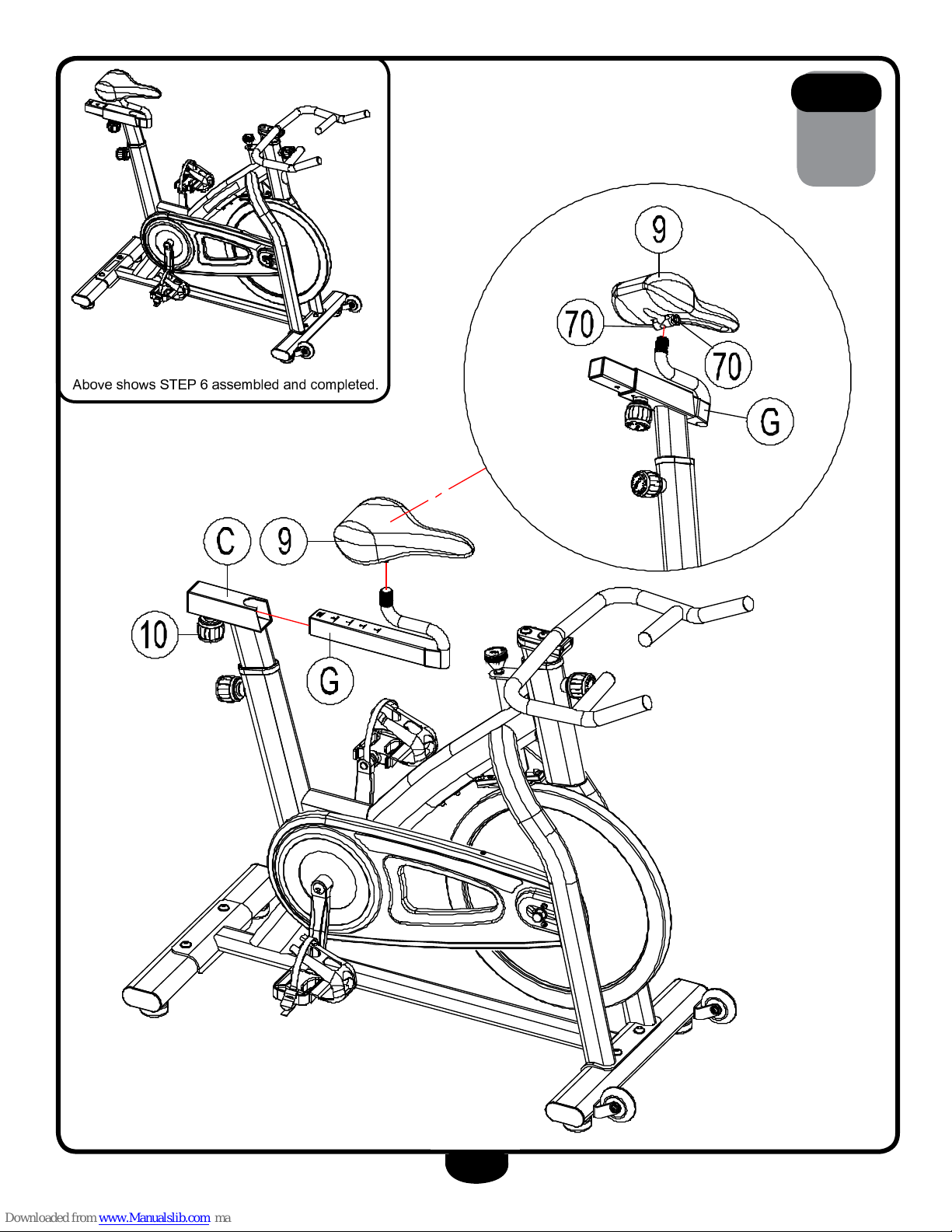 Above shows STEP 6 assembled and completed.

9

70

70

G

C

9

10

G

Downloaded from www.Manualslib.com ma