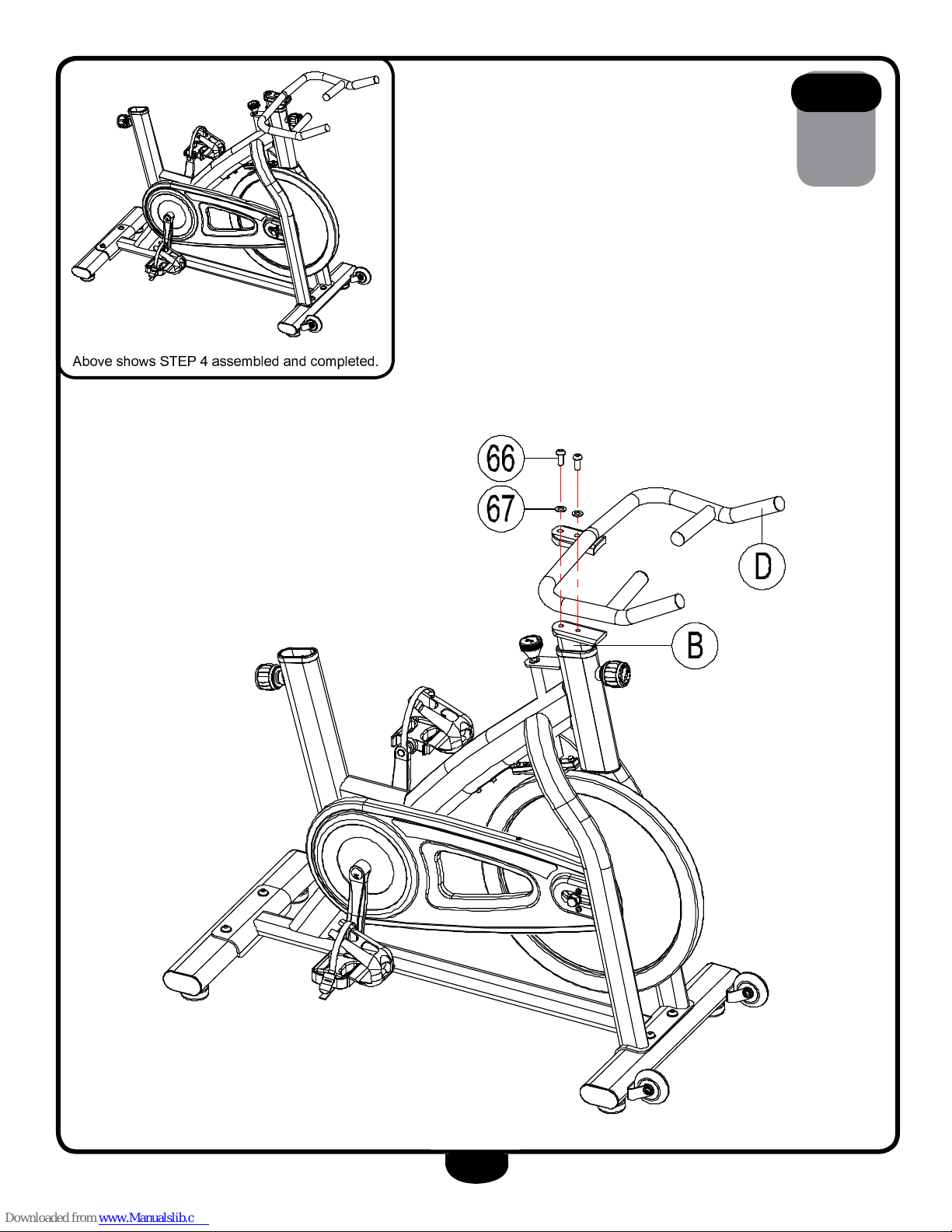 Above shows STEP 4 assembled and completed.

66

67

D

B

Downloaded from www.Manualslib.c