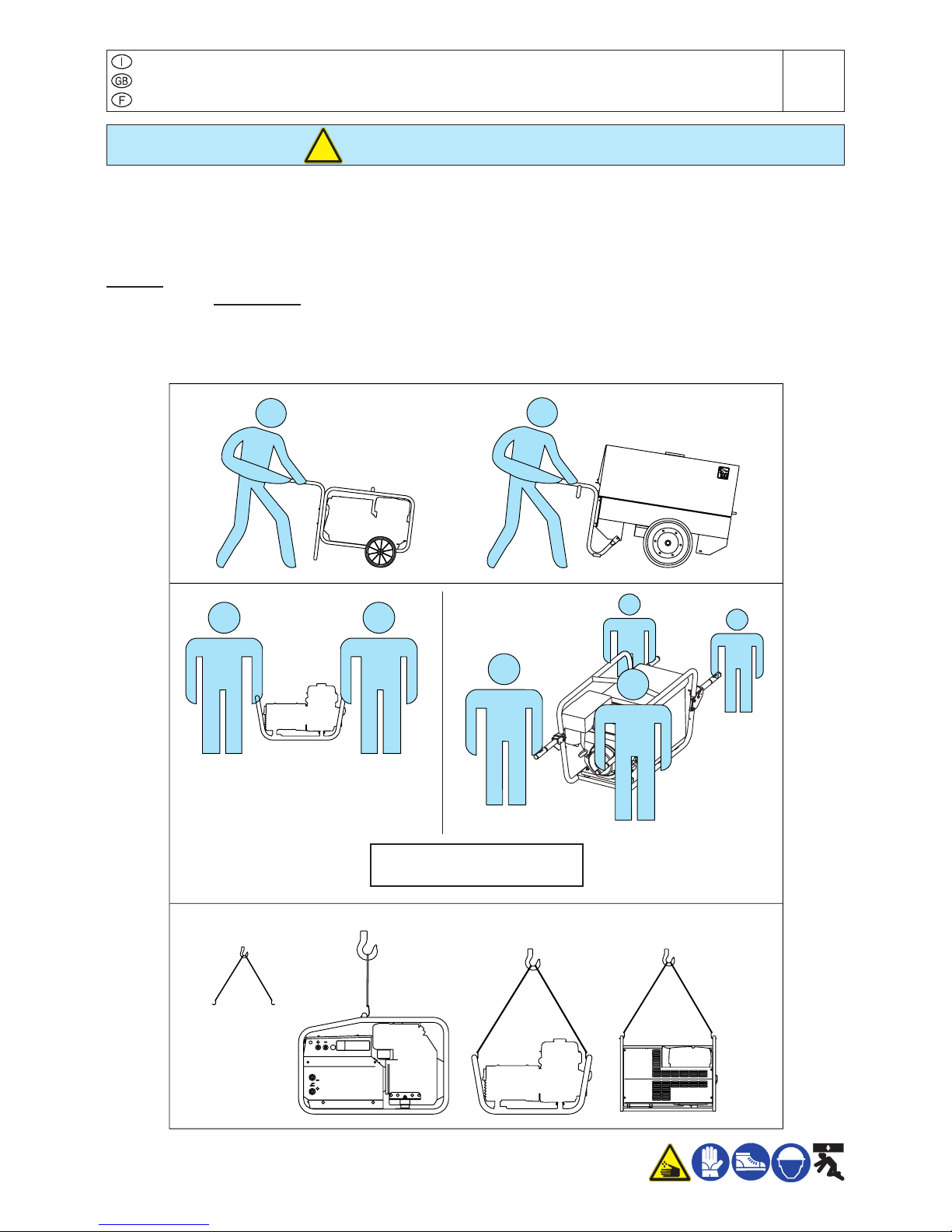 I
GB
F