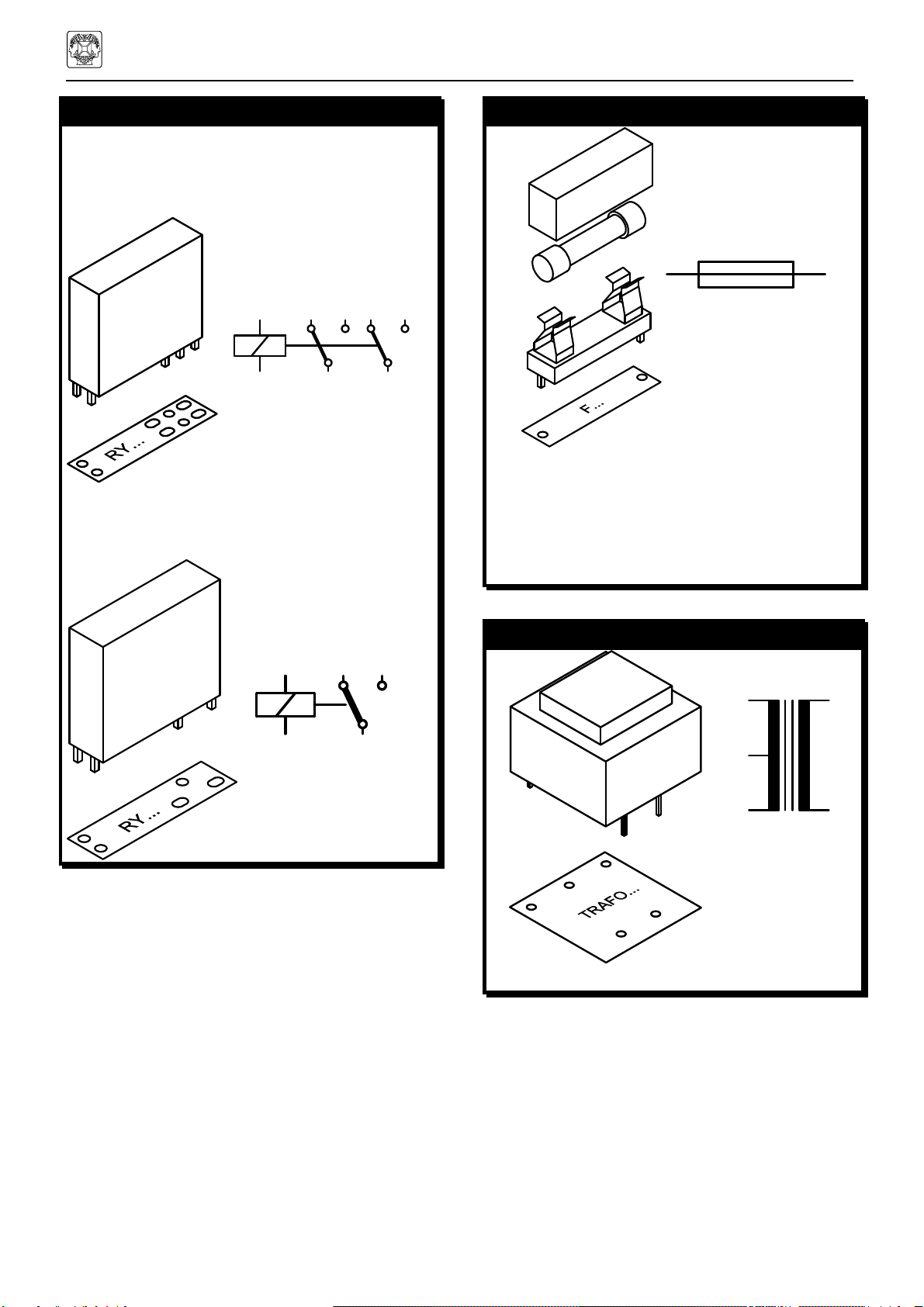 RY...

RY...

F...

TRAFO...