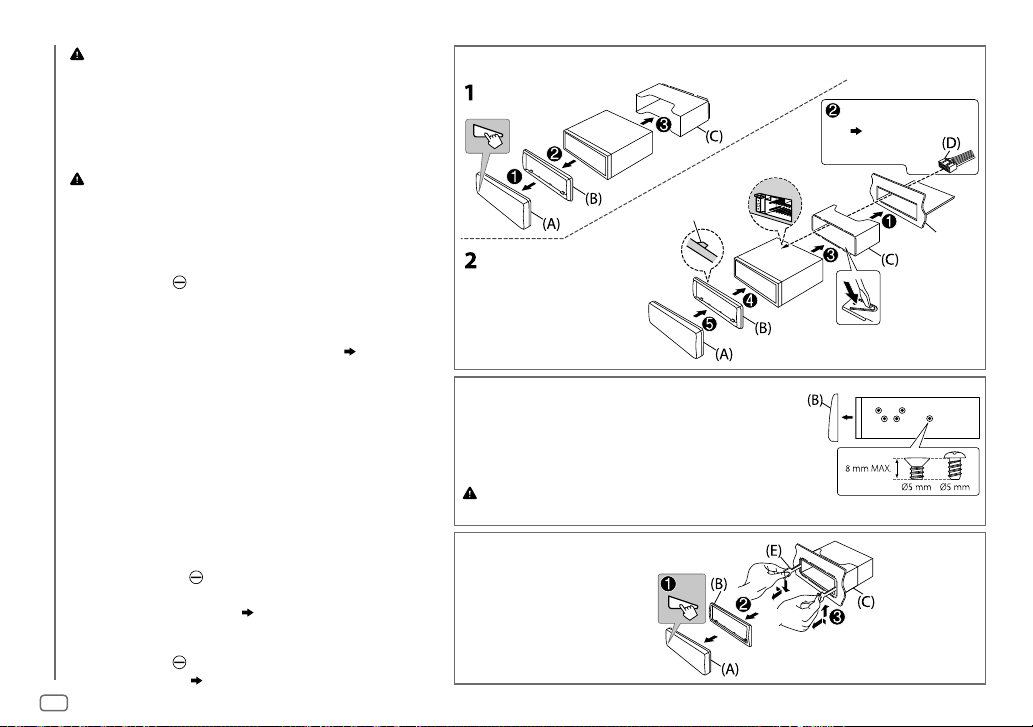 1

(C)

(B)

(A)

(D)

2

(C)

(B)

(A)

(B)

8 mm MAX.

Ø5 mm

Ø5 mm

(E)

(B)

(C)

(A)