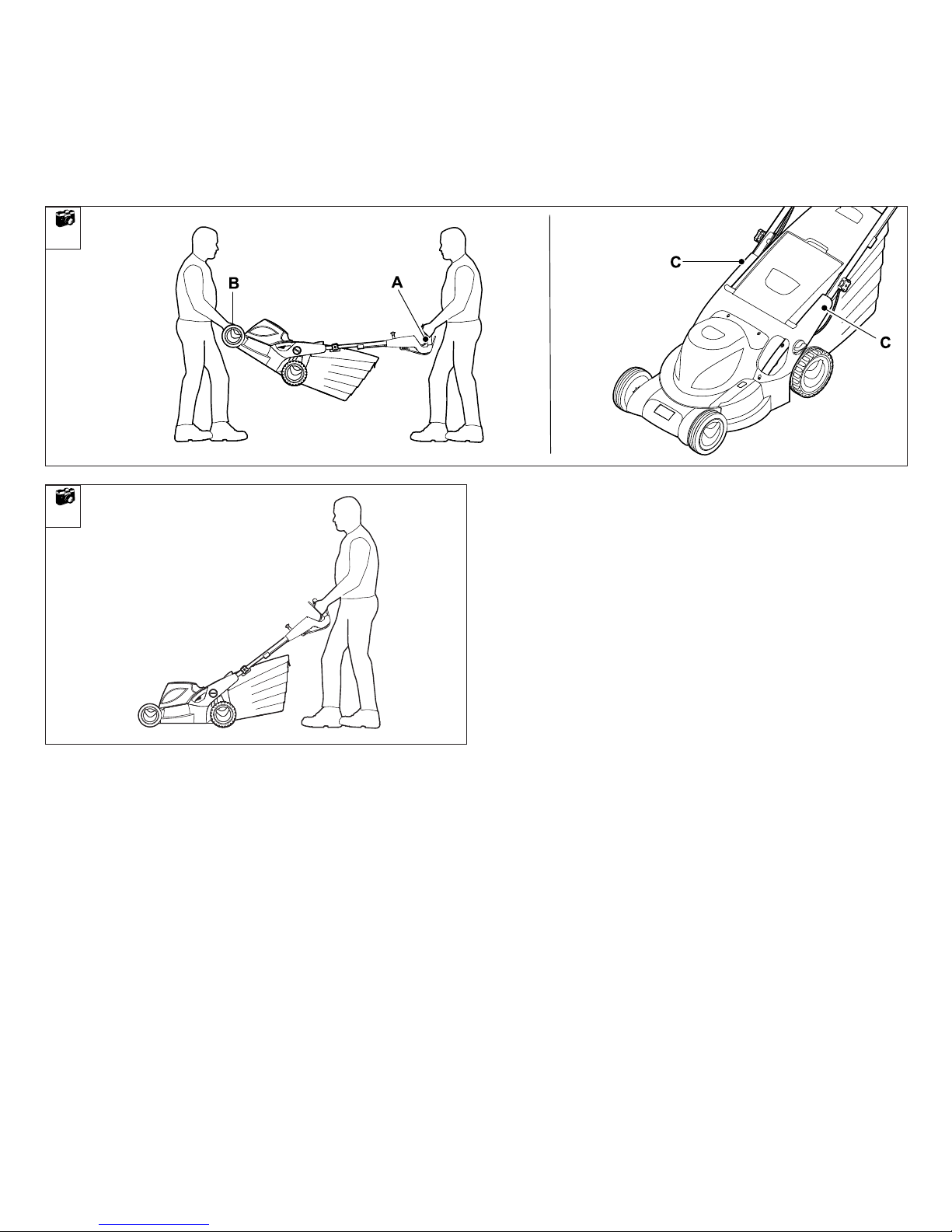 B
A
C
C