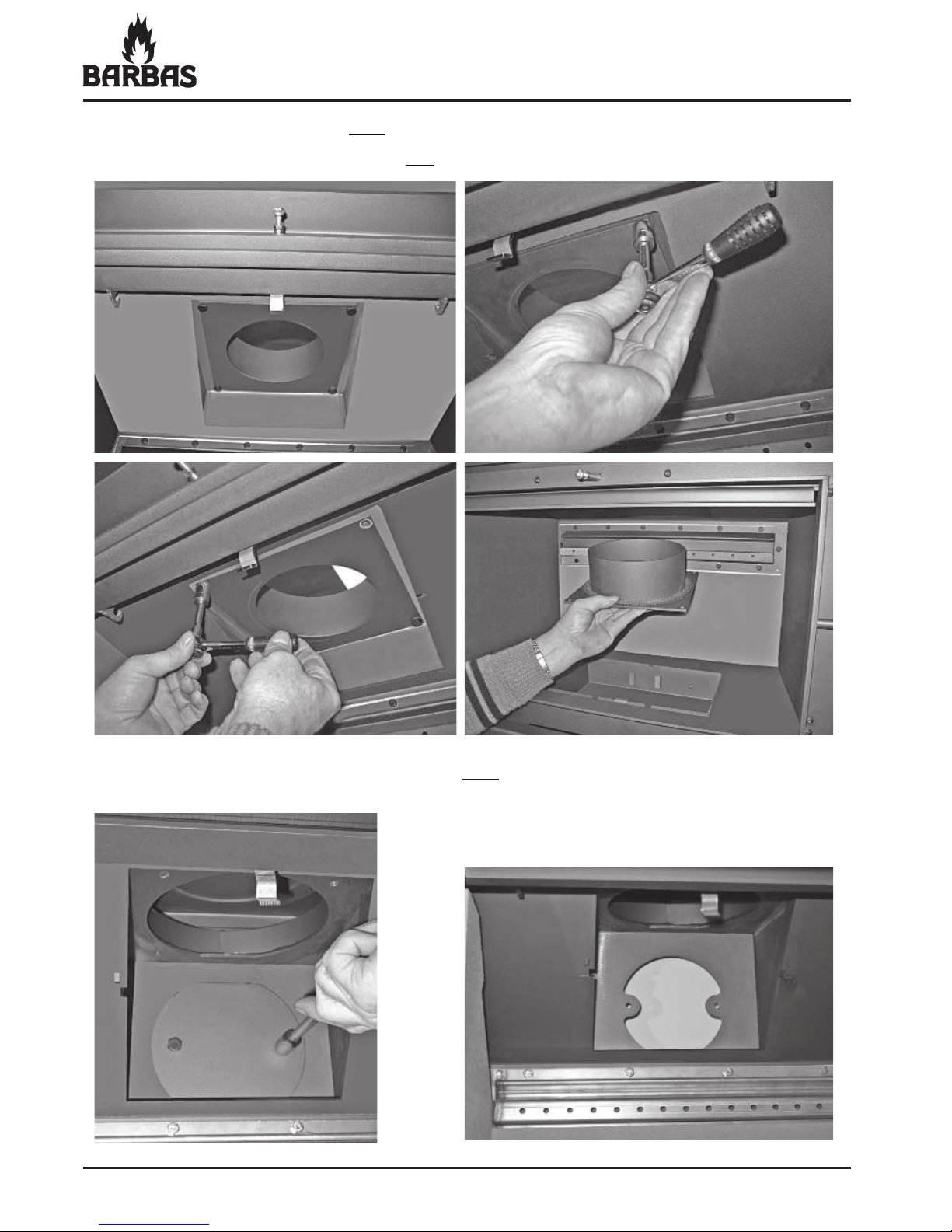 BARBAS