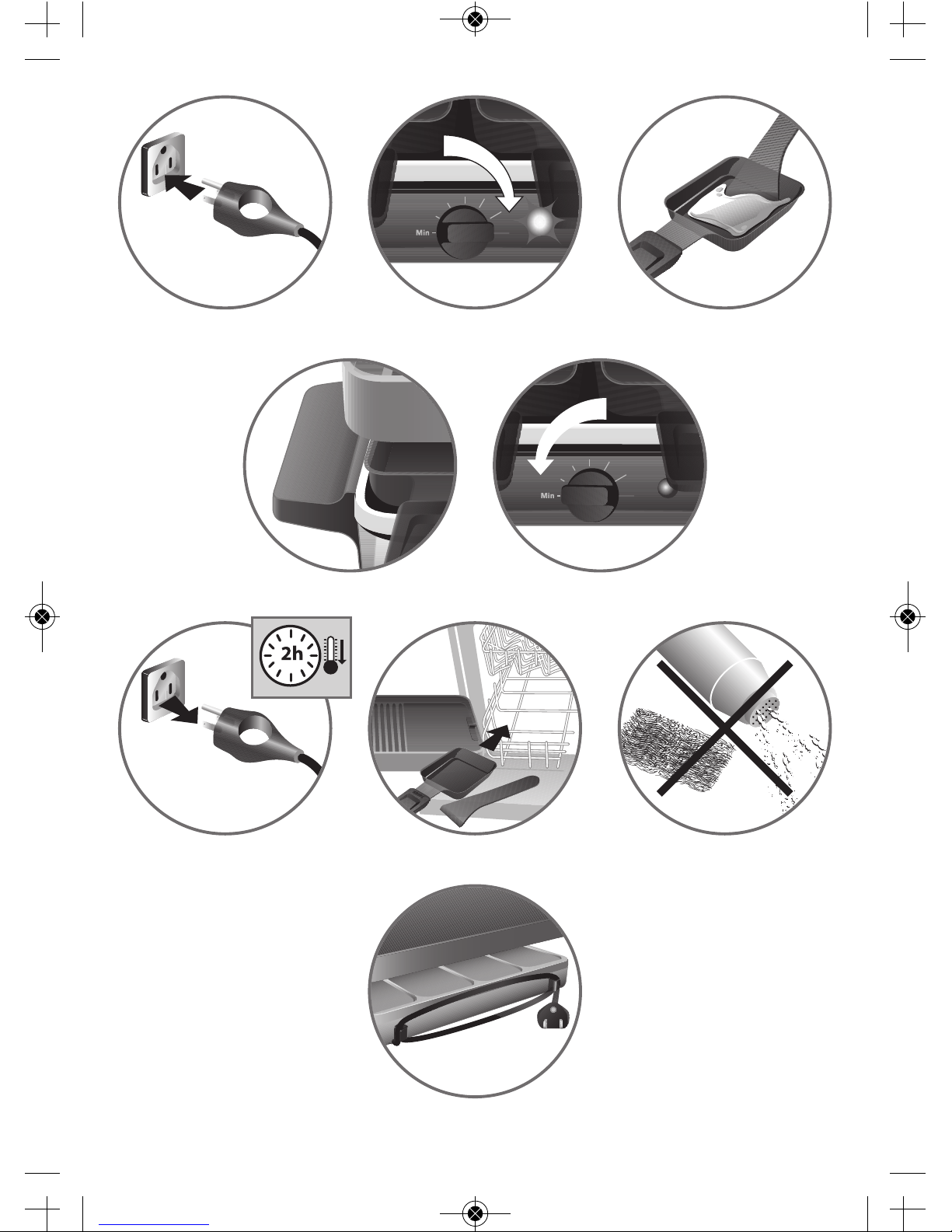 Min

Min

2h